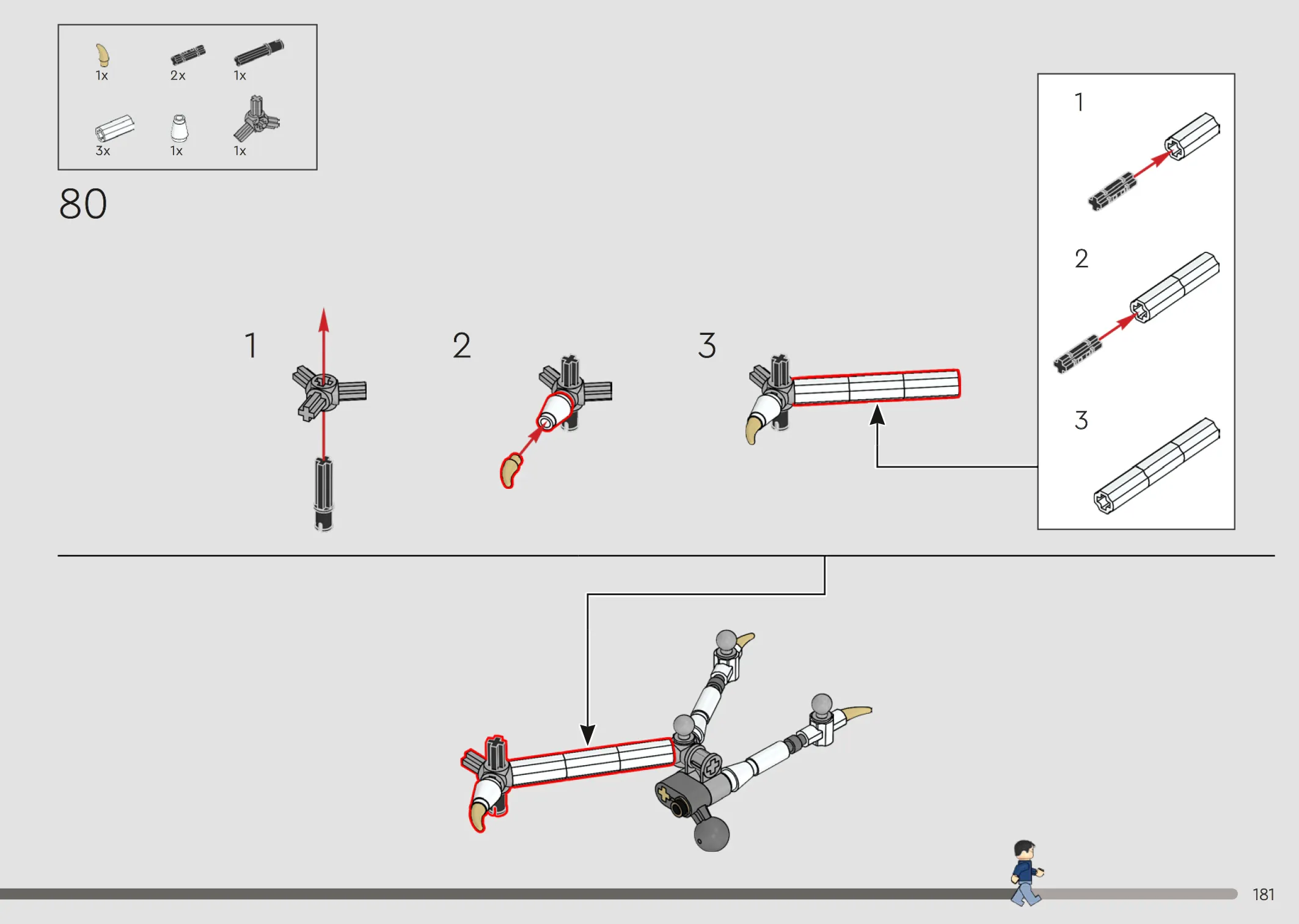 1x 2x 1x

3x 1x 1x

80

1

2

3

1

2

3

181