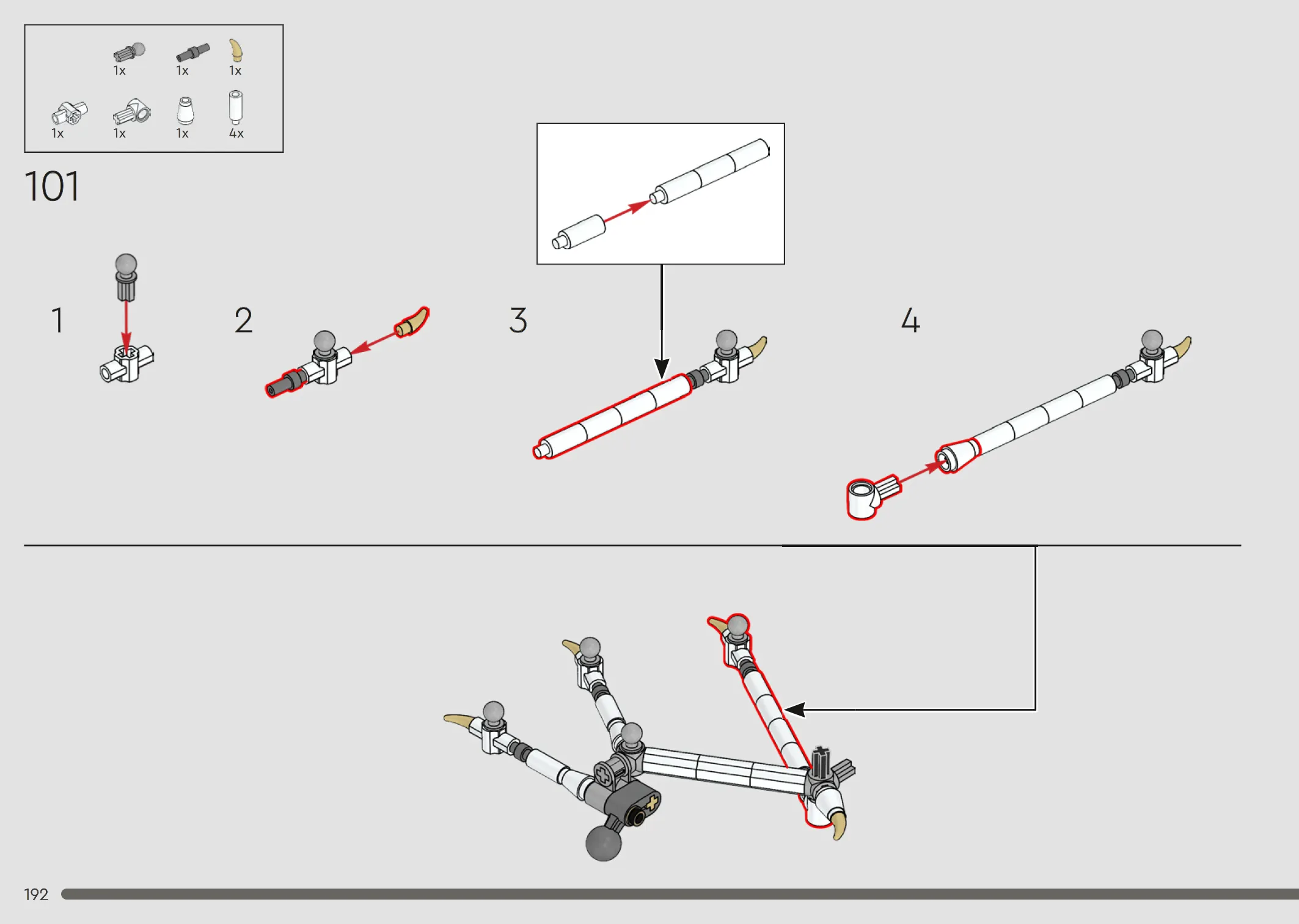 1x 1x 1x
1x 1x 1x 4x

101

1

2

3

4

192