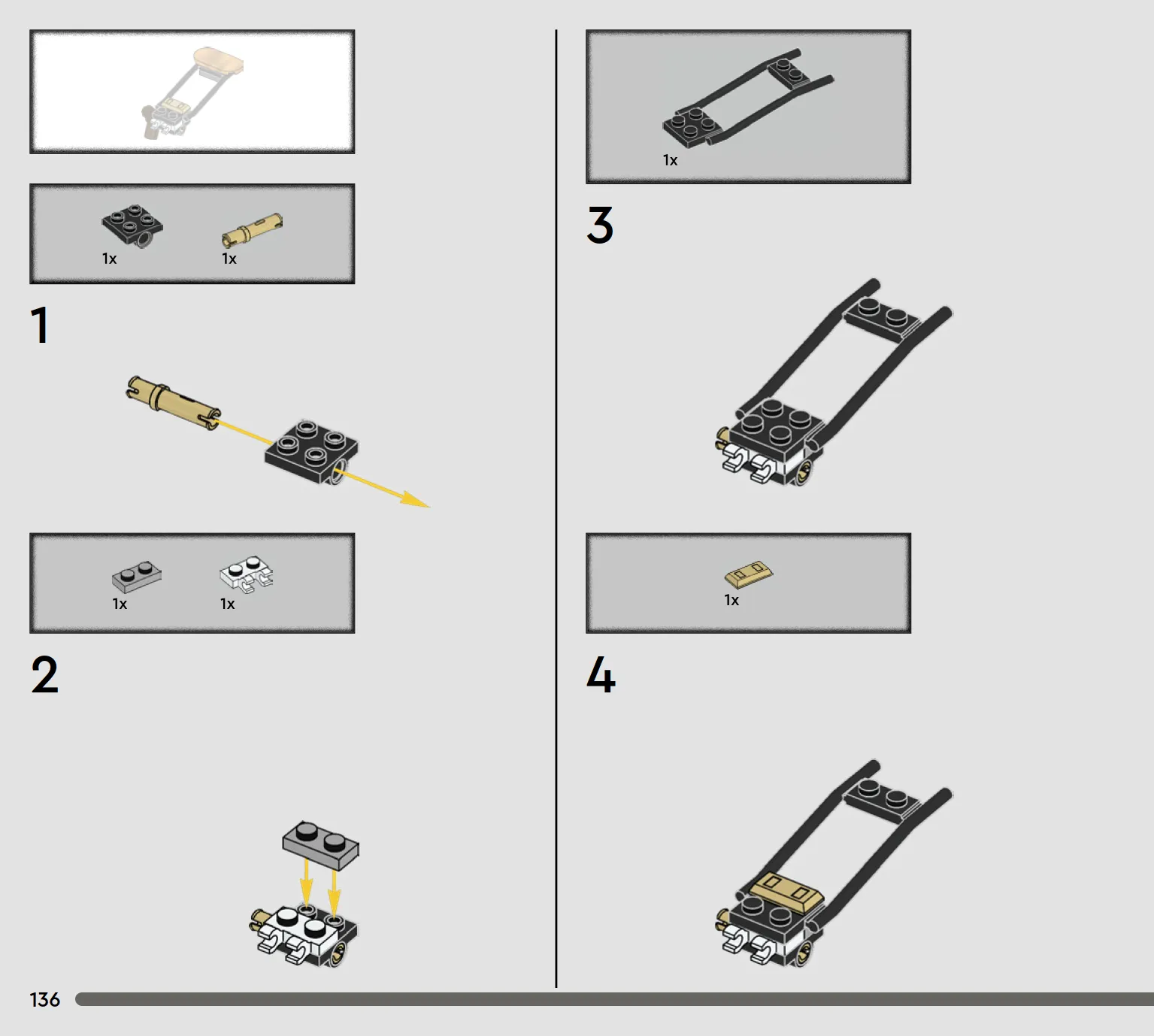 1x 1x

1

1x 1x

2

1x

3

1x

4

136