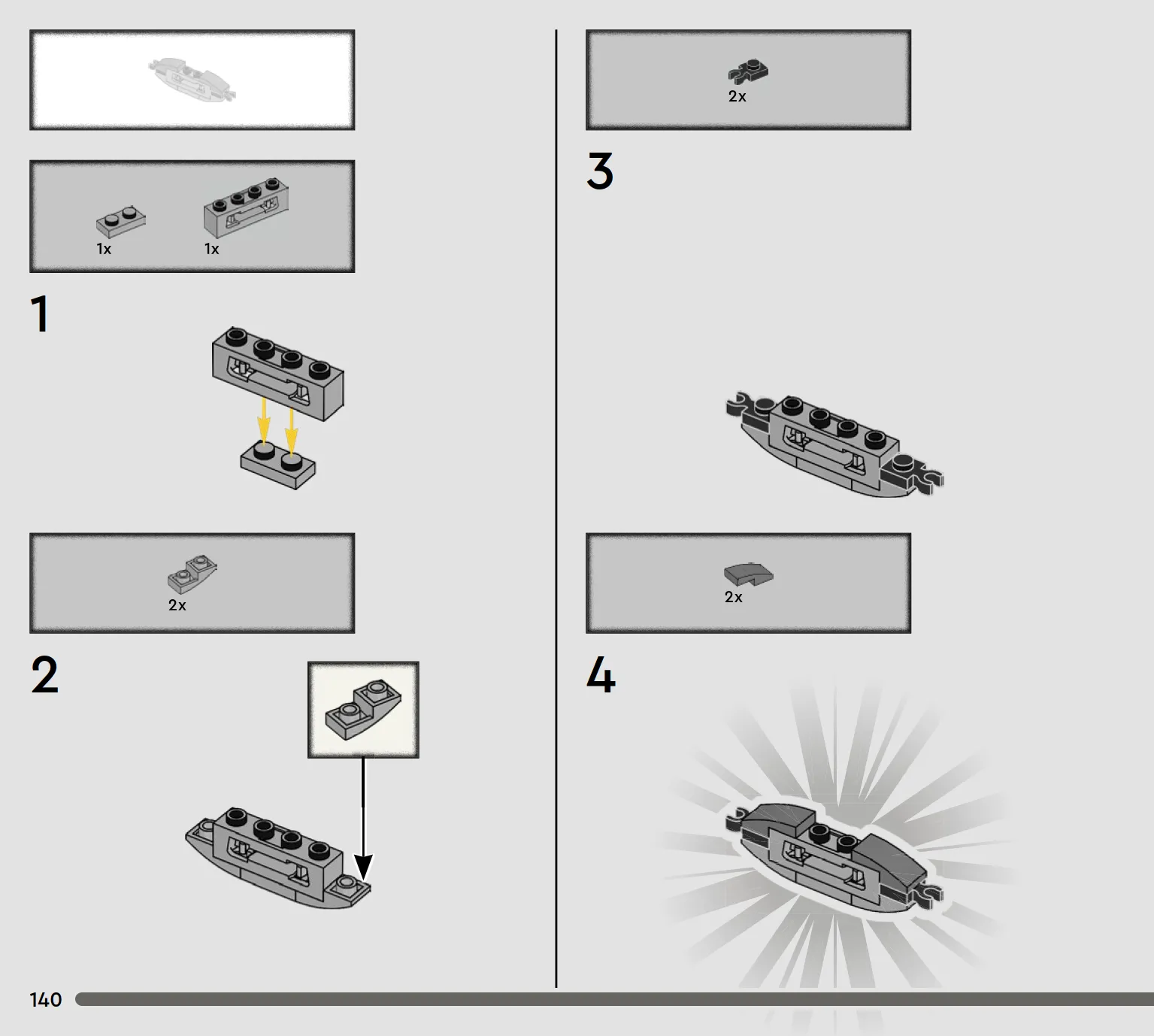 1x 1x

1

2x

2

2x

3

2x

4

140