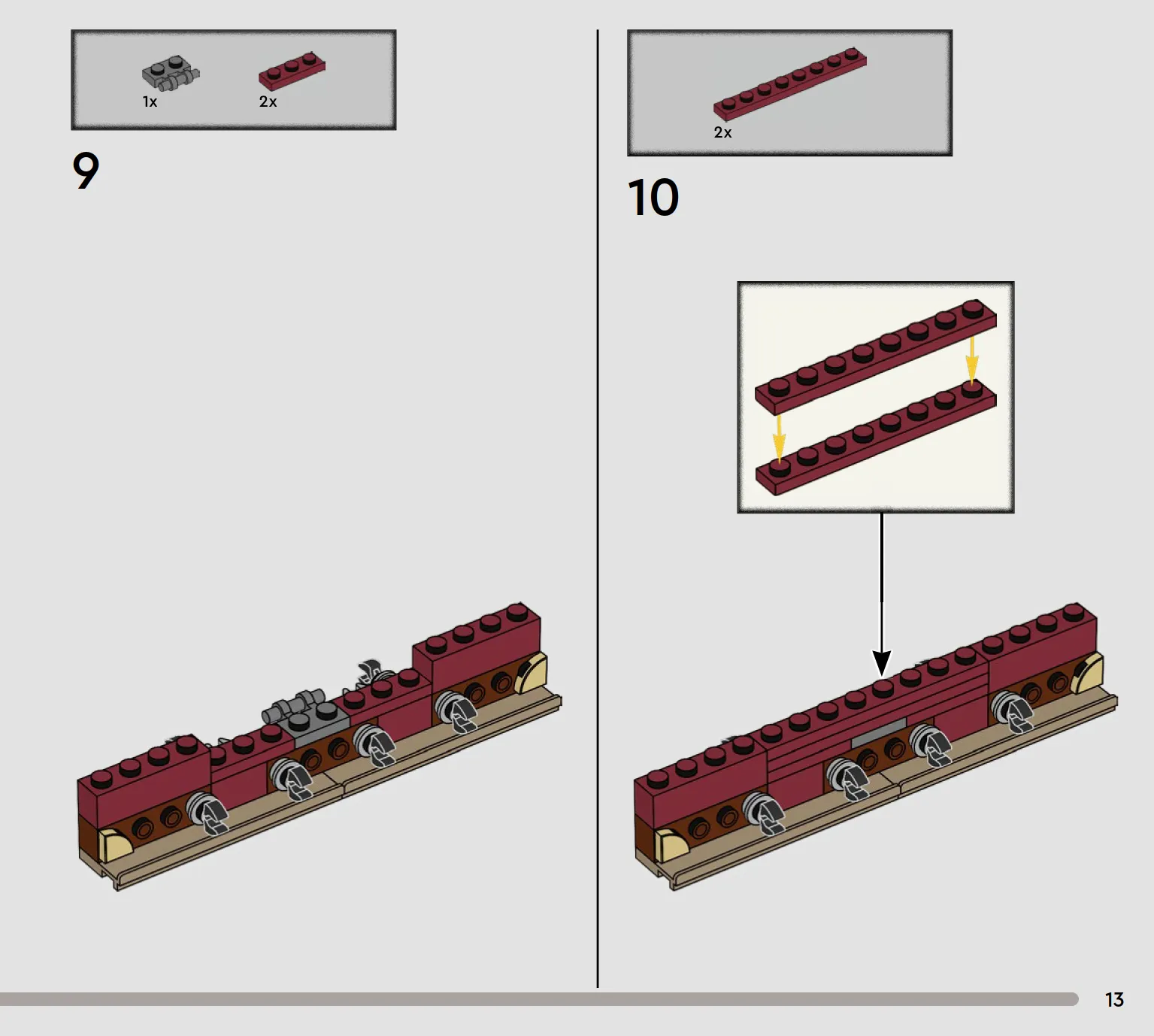 1x
2x

9

2x

10

13