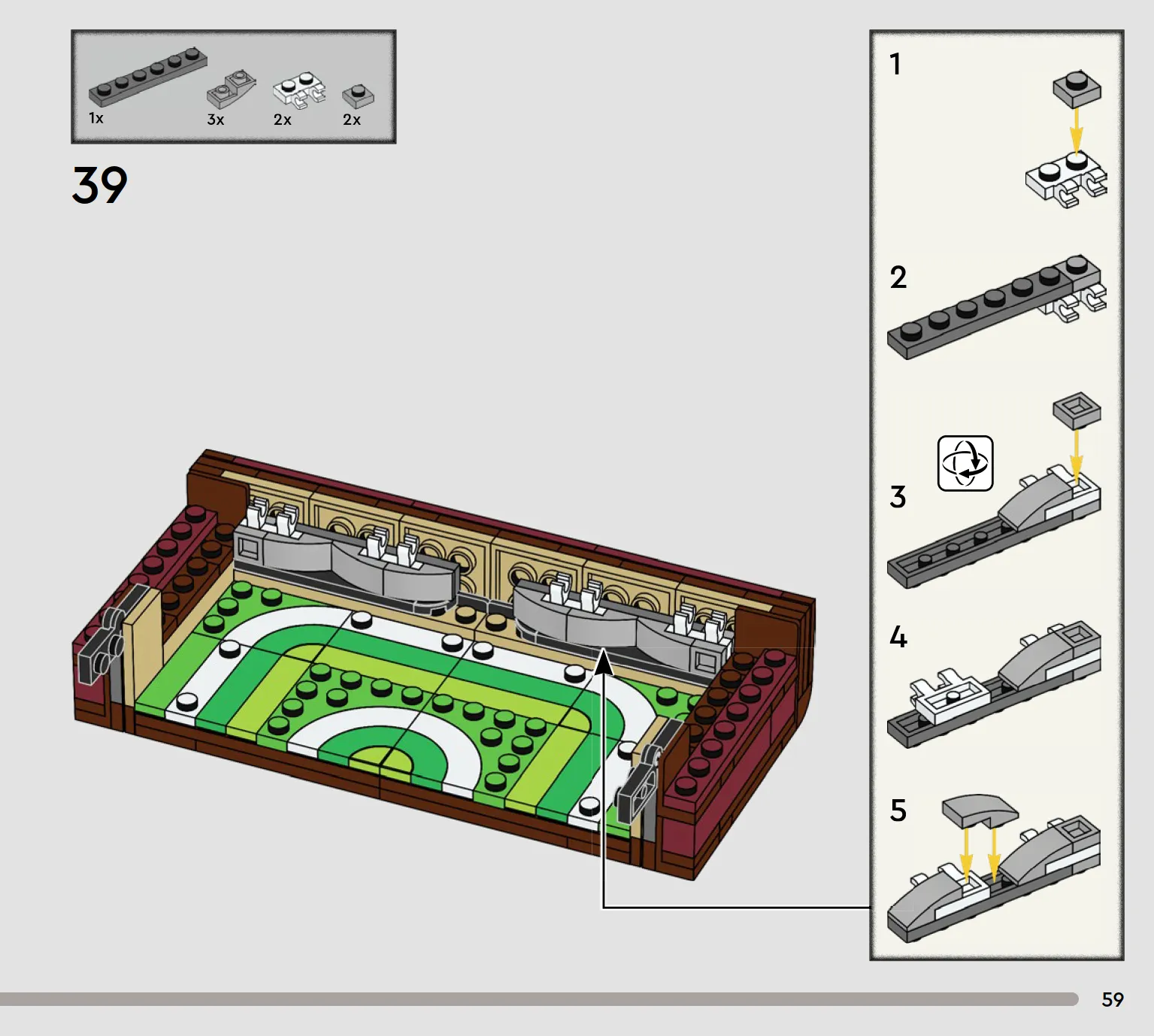 1x 3x 2x 2x

39

1

2

3

4

5

59