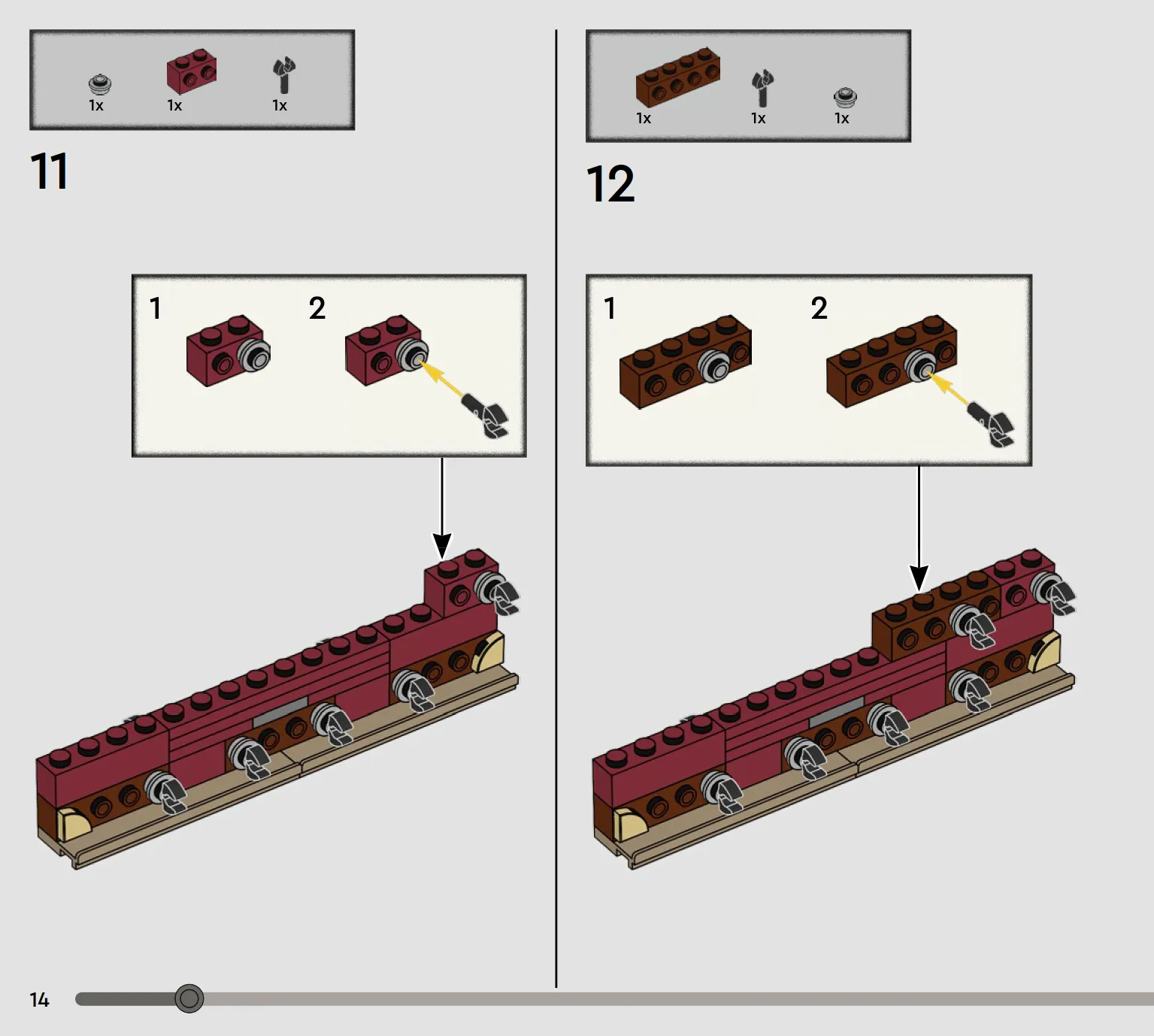 1x 1x 1x

11

1 2

1x 1x 1x

12

1 2

14