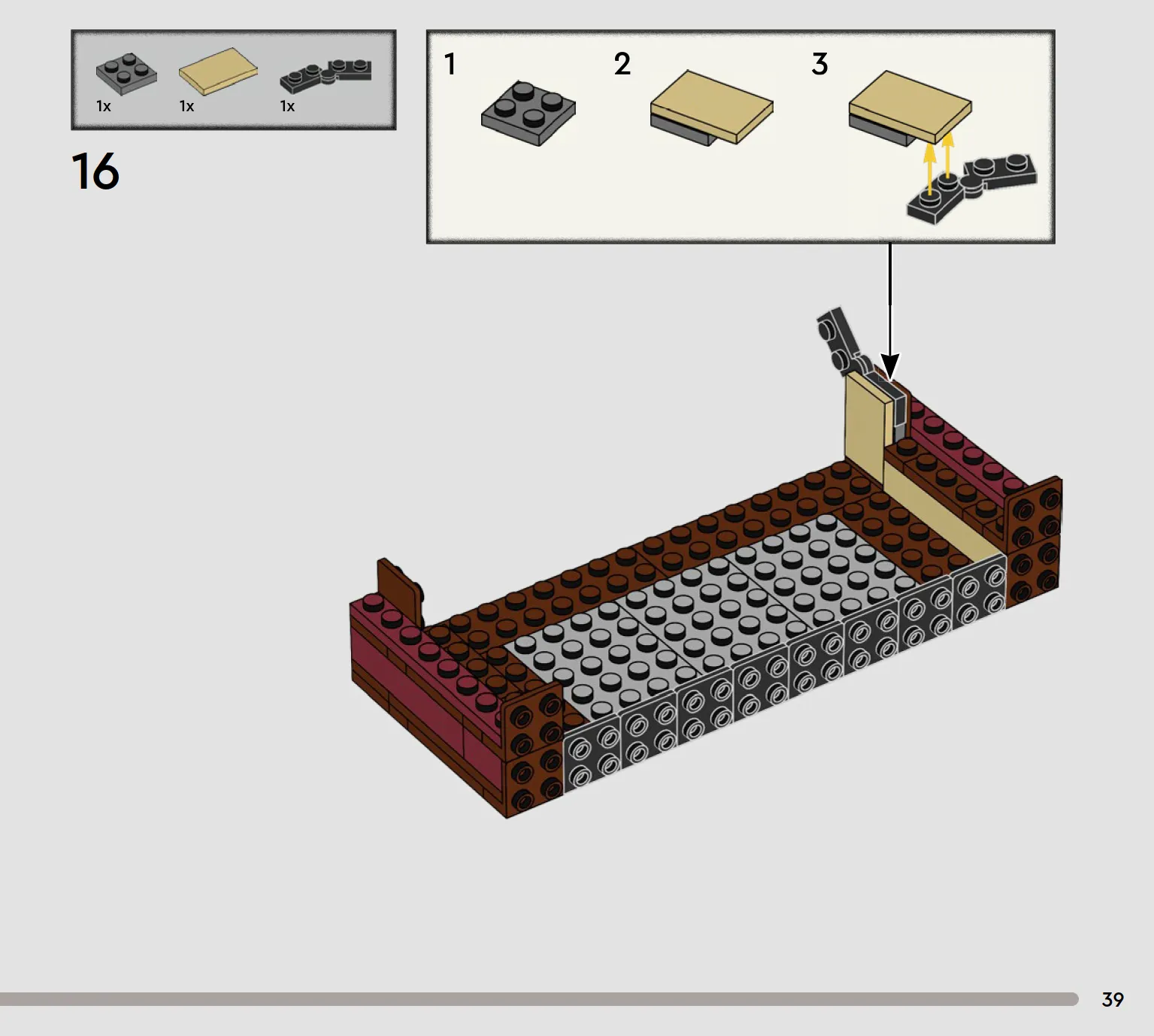 1x 1x 1x

16

1

2

3

39