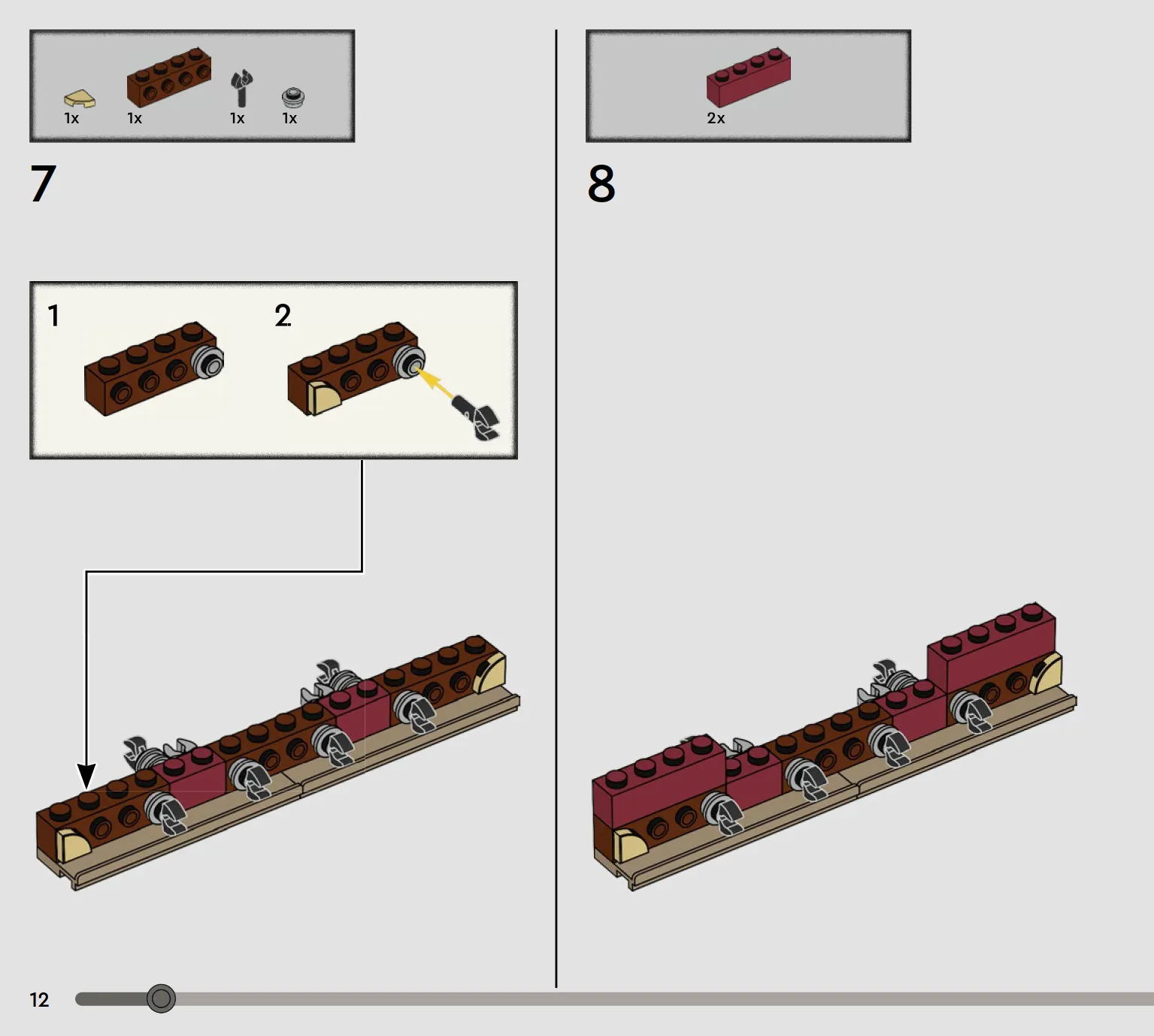 1x 1x 1x 1x

7

1

2

2x

8

12