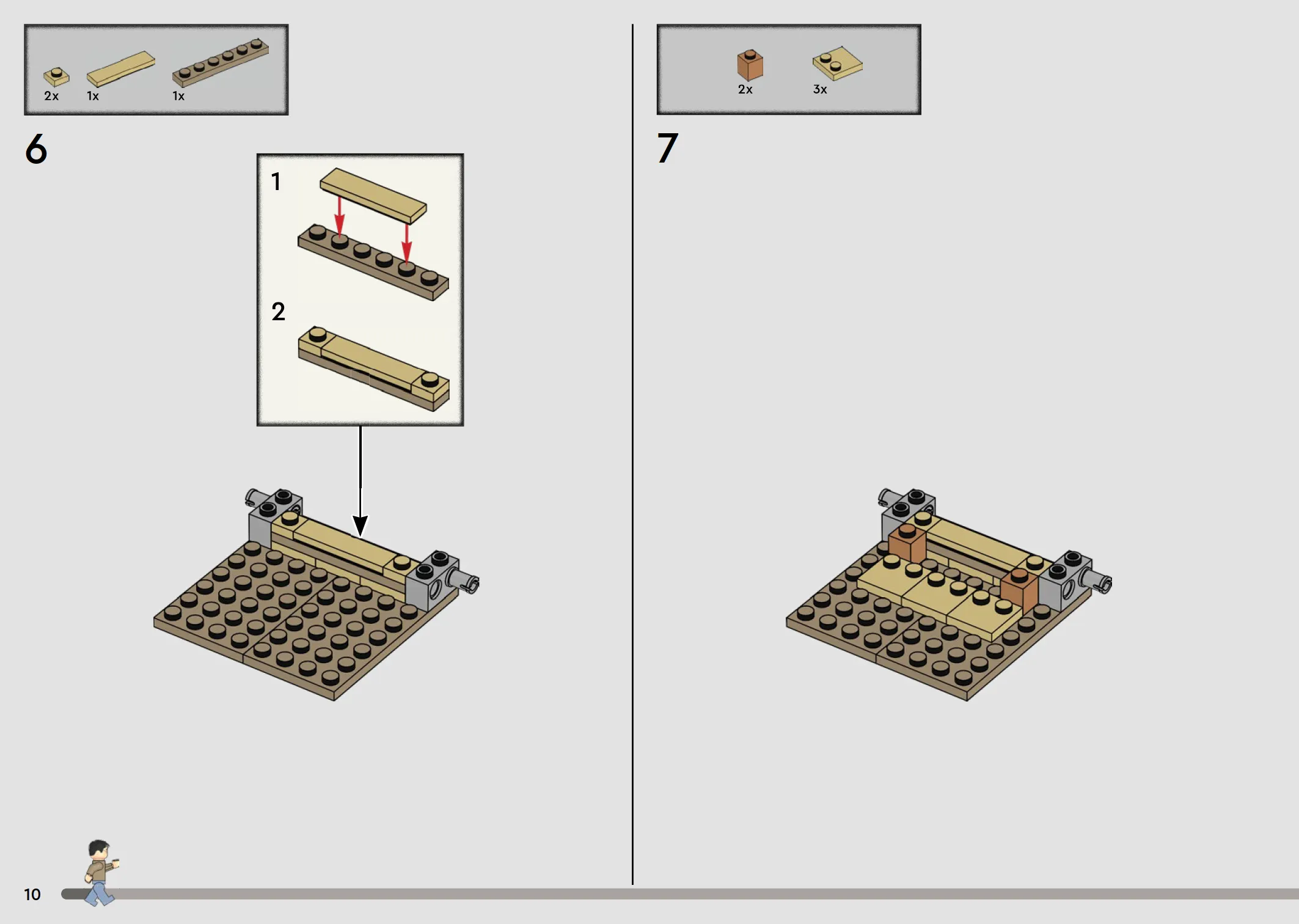 2x 1x 1x

6

1

2

2x 3x

7

10