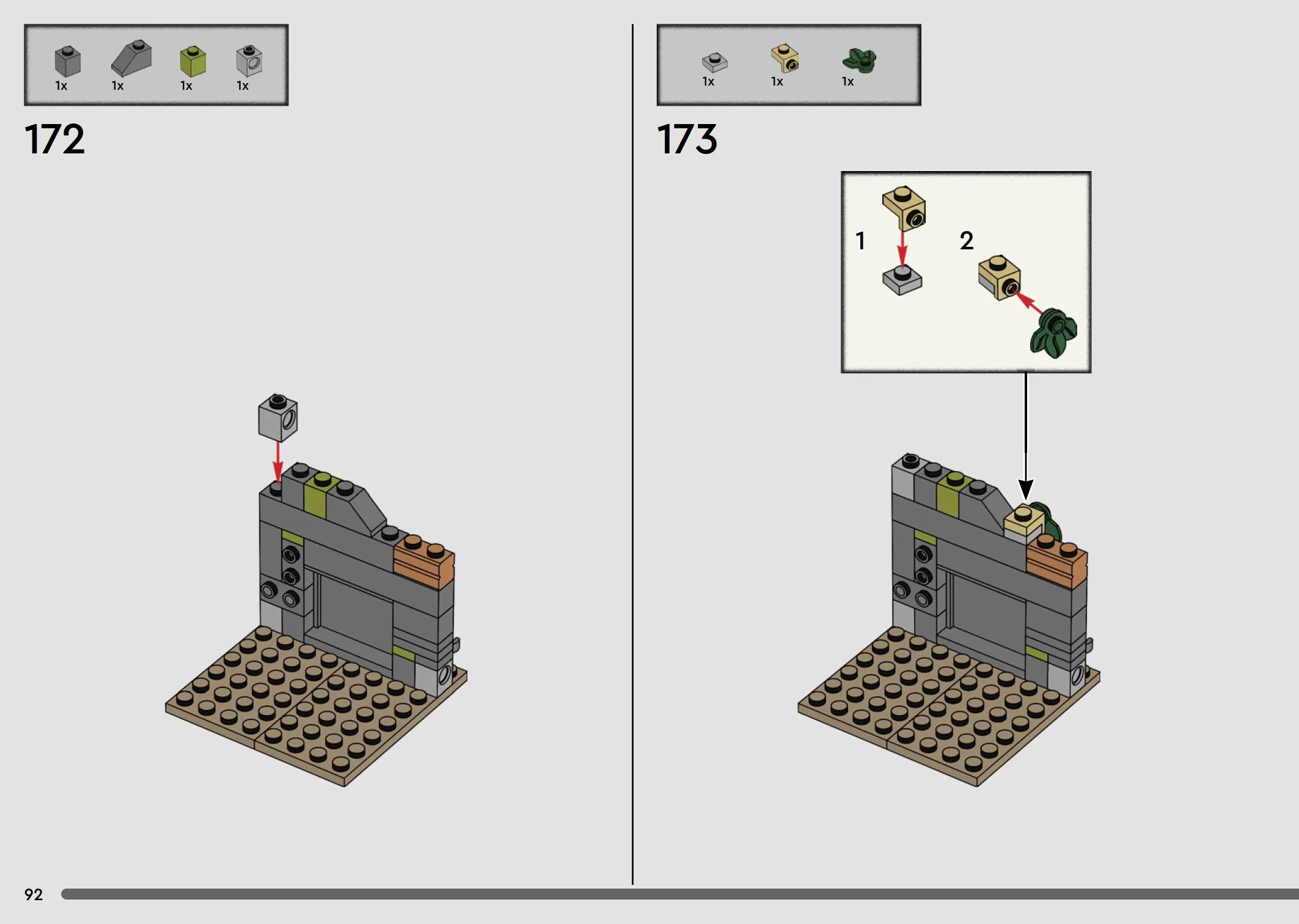 1x 1x 1x 1x

172

1x 1x 1x

173

1

2

92