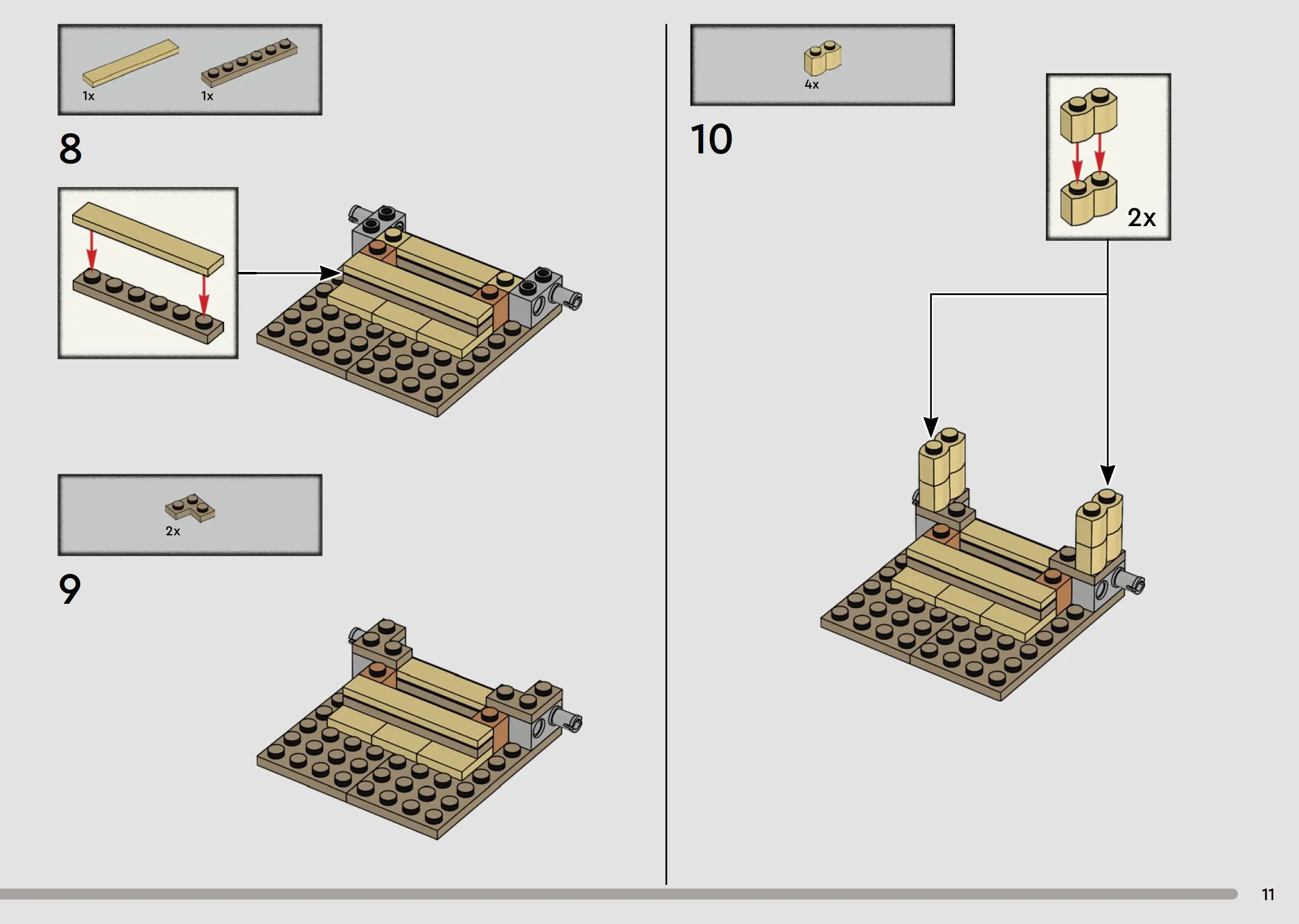 1x 1x

8

2x

9

4x

10

2x

11