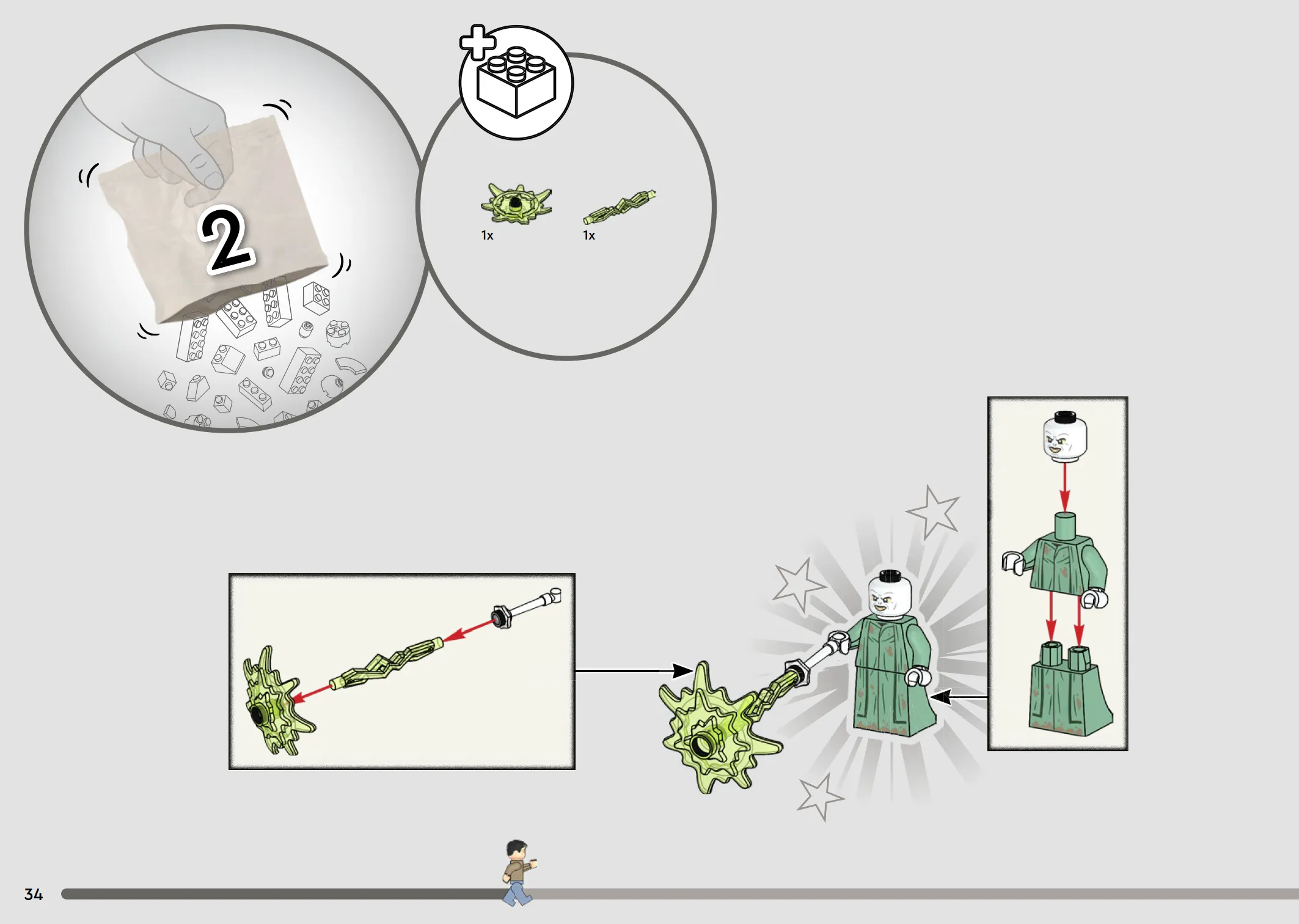 2

1x

1x

34