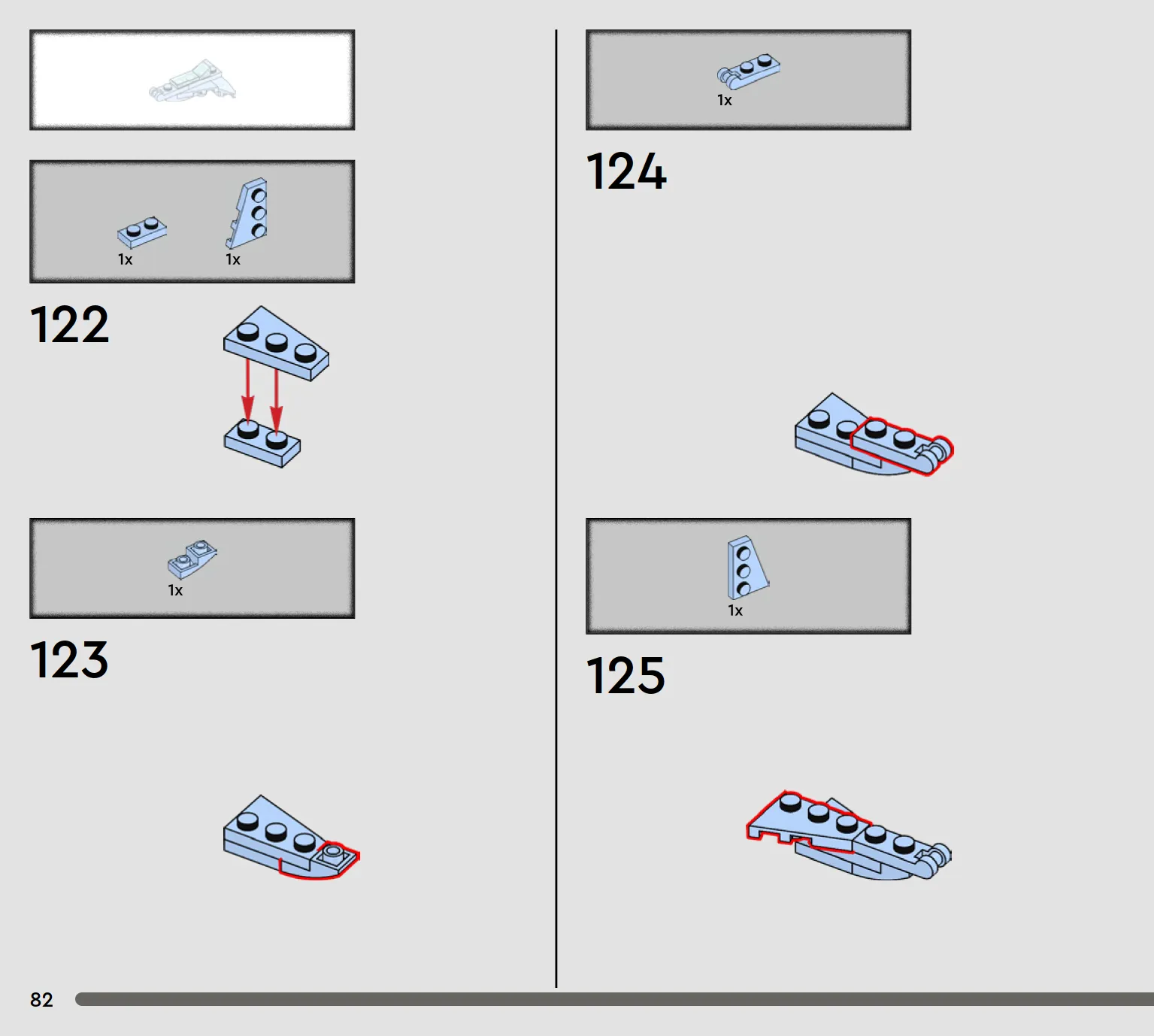 1x 1x

122

1x

123

1x

124

1x

125

82