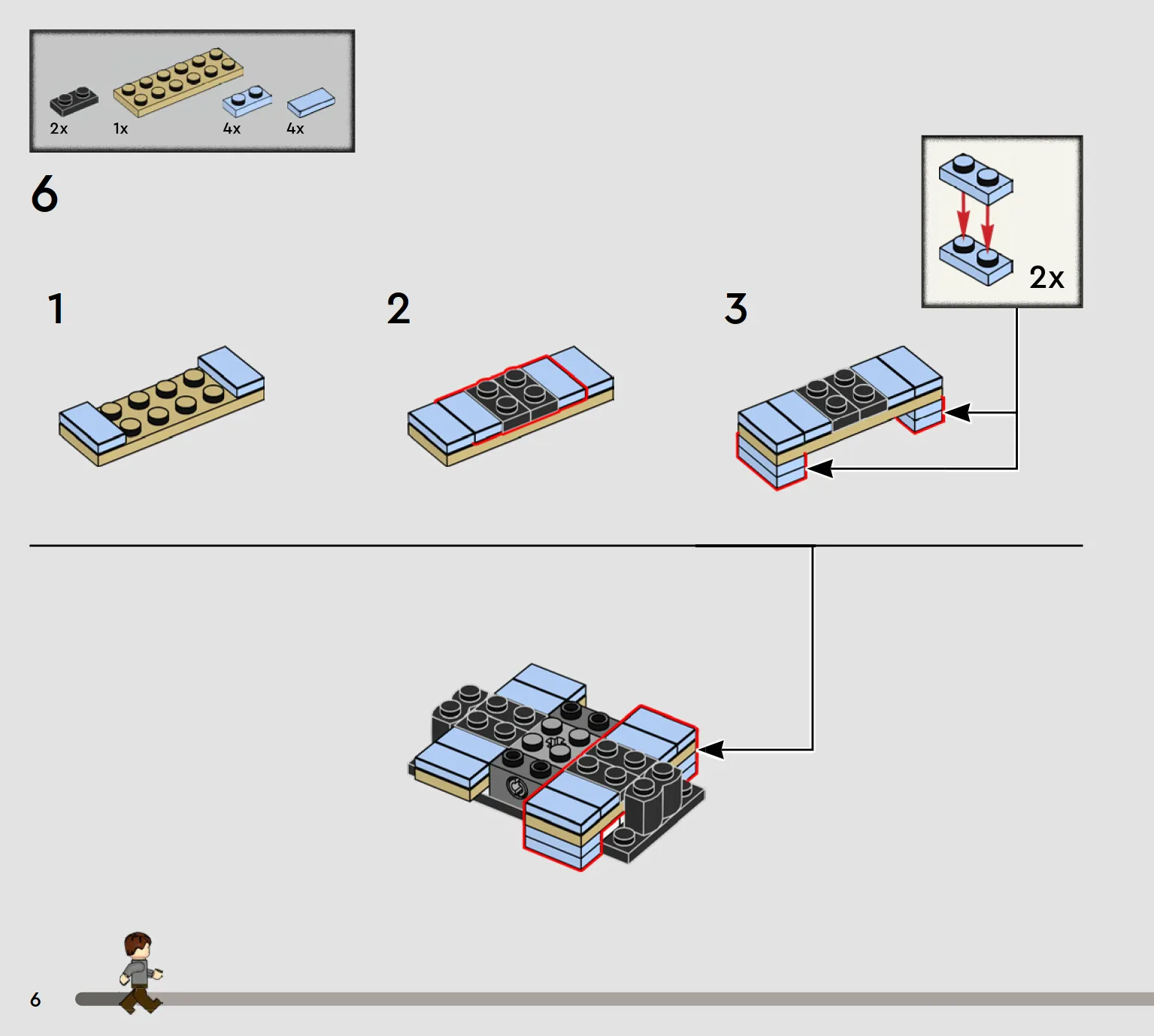 2x 1x 4x 4x

6

1

2

3

2x

6