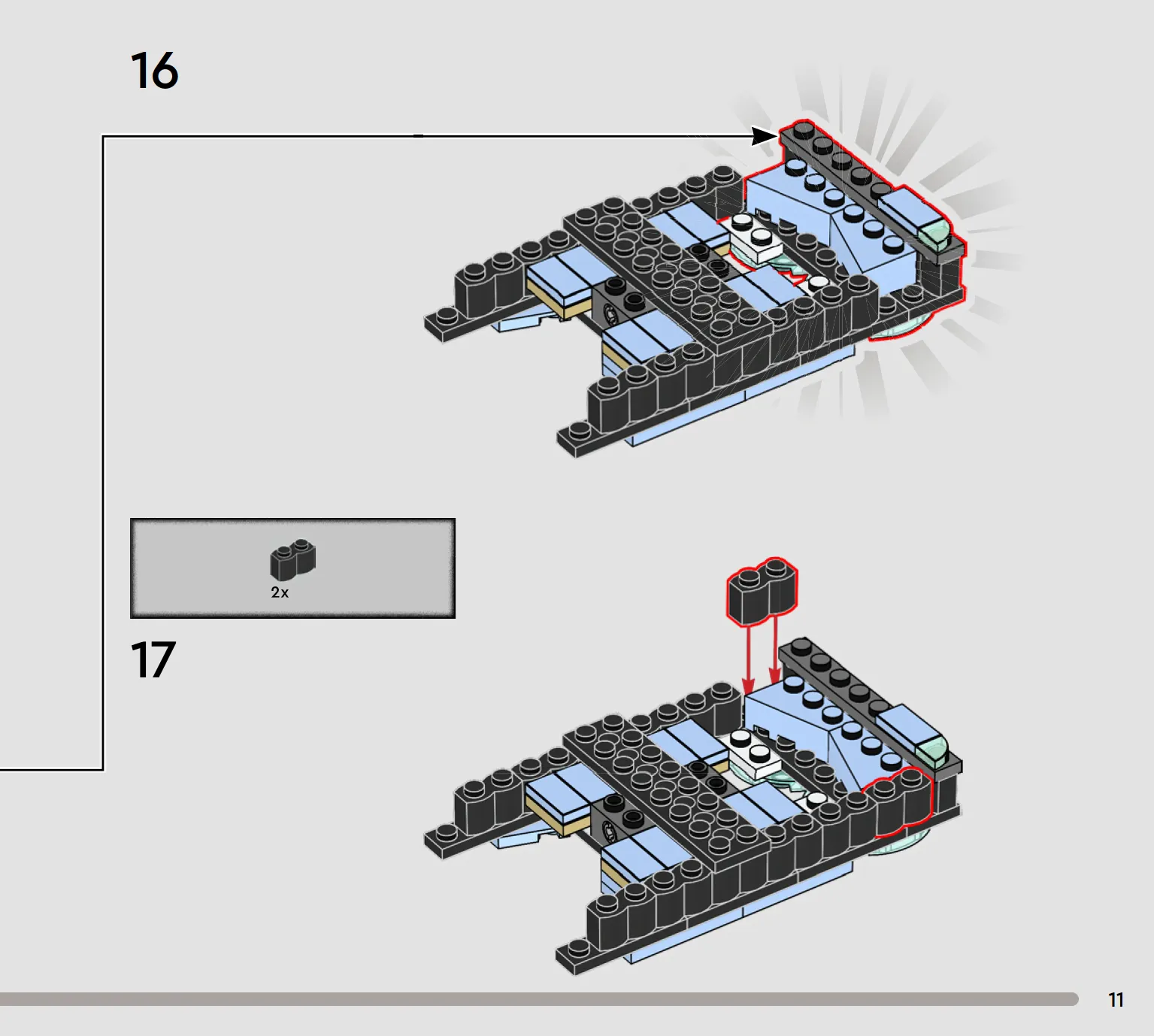 16

2x

17

11