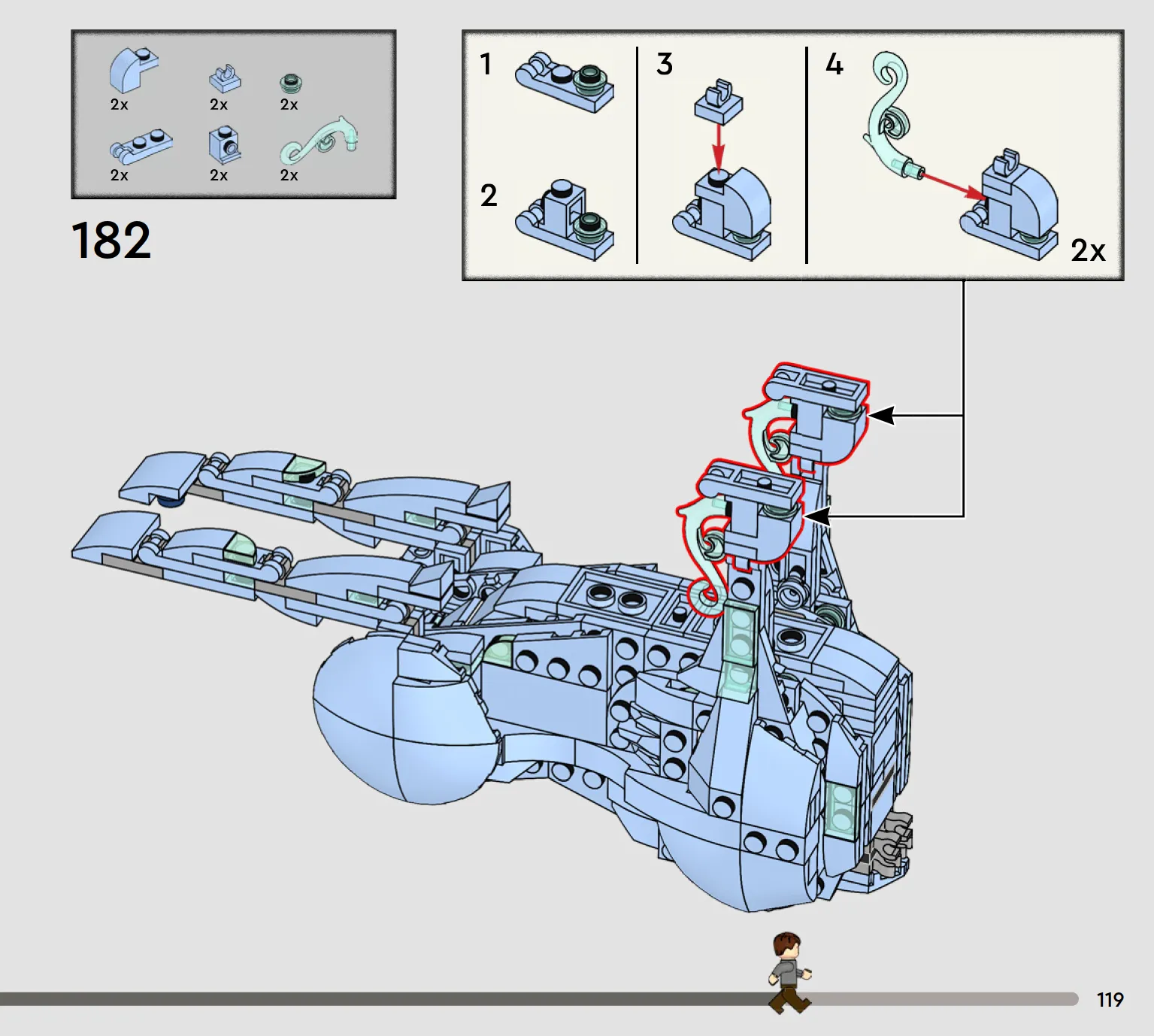 2x
2x
2x
2x
2x
2x

182

1
2
3
4
2x

119