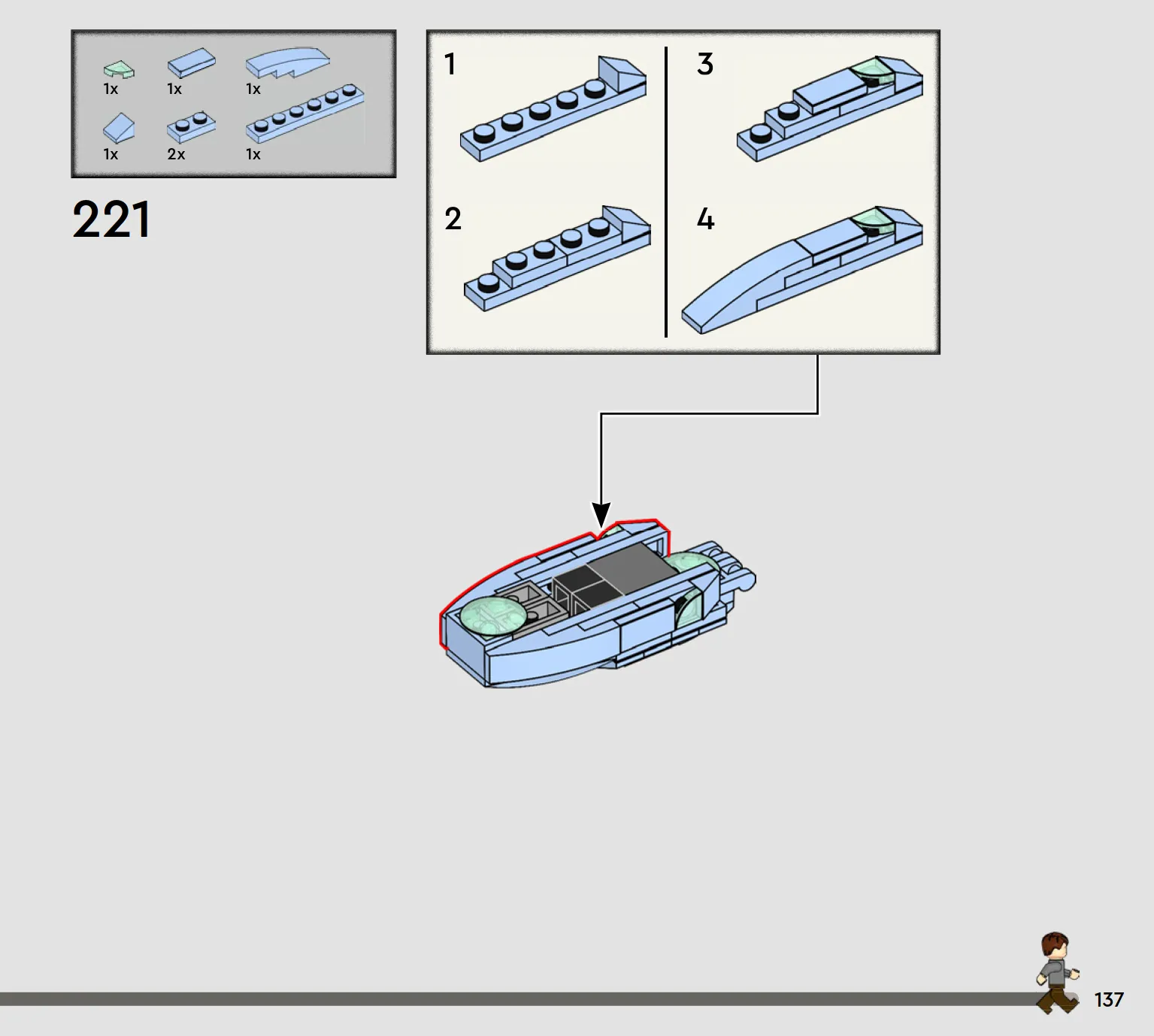 1x 1x 1x
1x 2x 1x

221

1

2

3

4

137