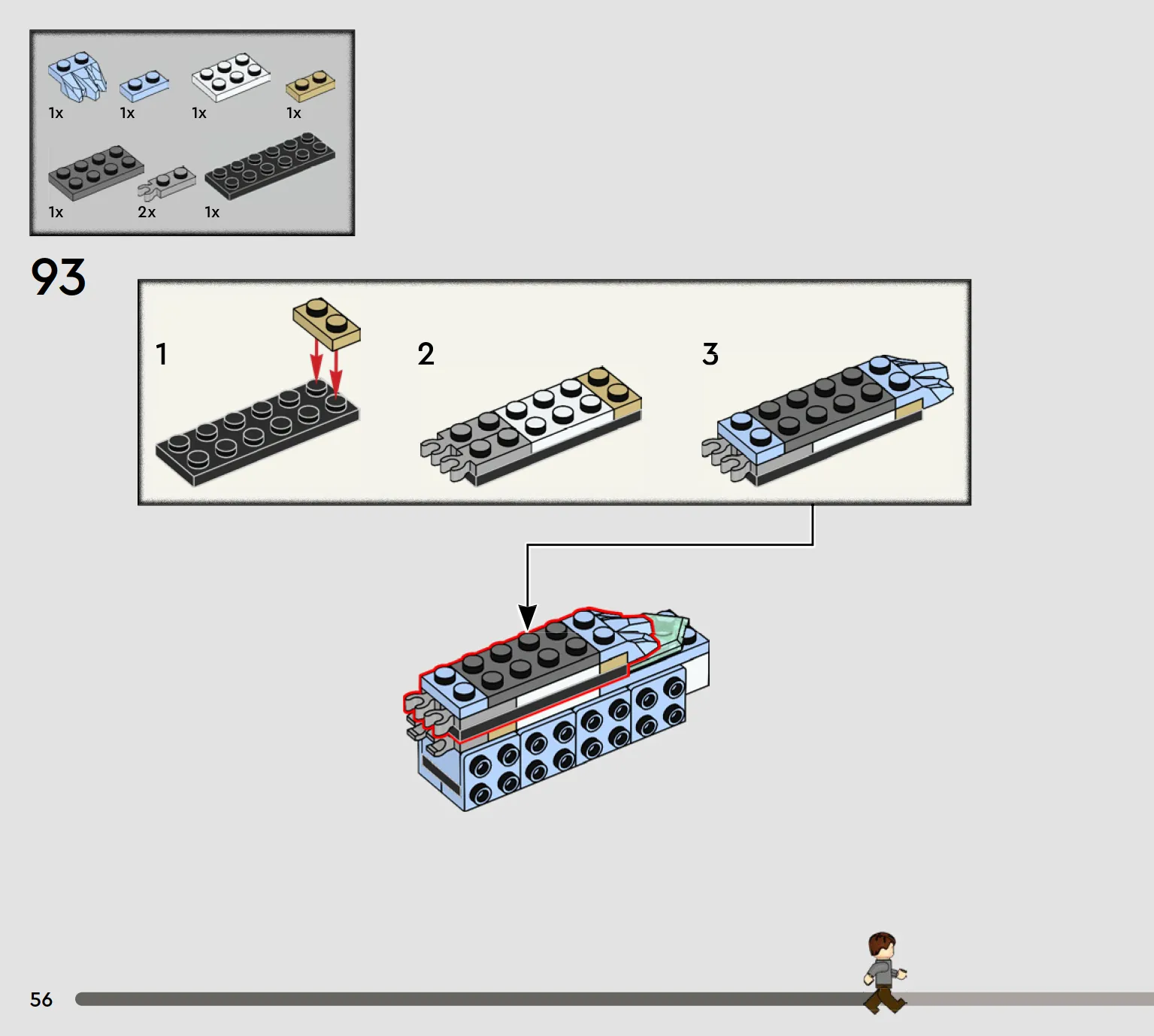 1x 1x 1x 1x
1x 2x 1x

93

1
2
3

56