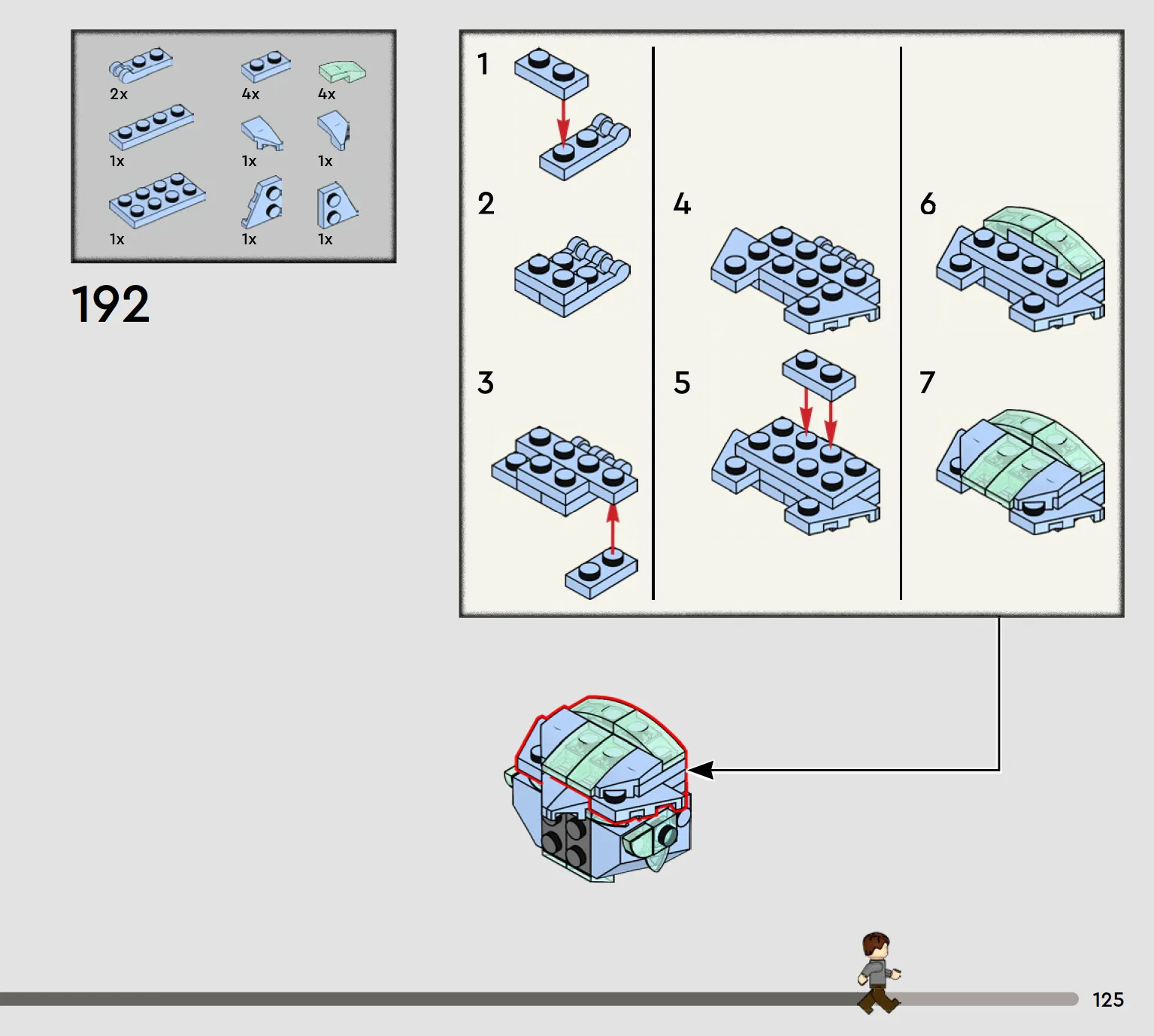 2x
4x
4x
1x
1x
1x
1x
1x
1x

192

1
2
3
4
5
6
7

125