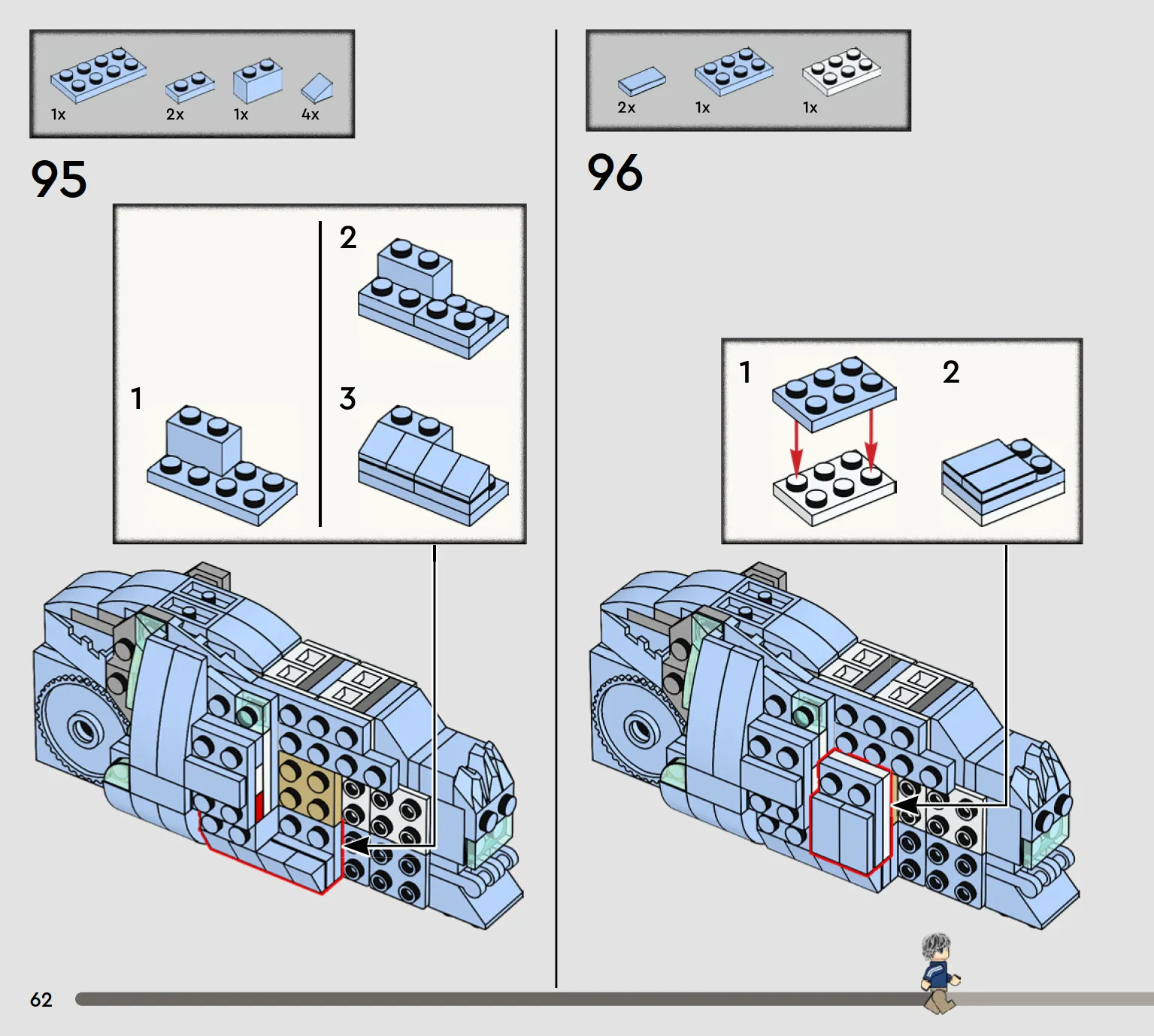 1x 2x 1x 4x

95

1

2

3

2x 1x 1x

96

1

2

62