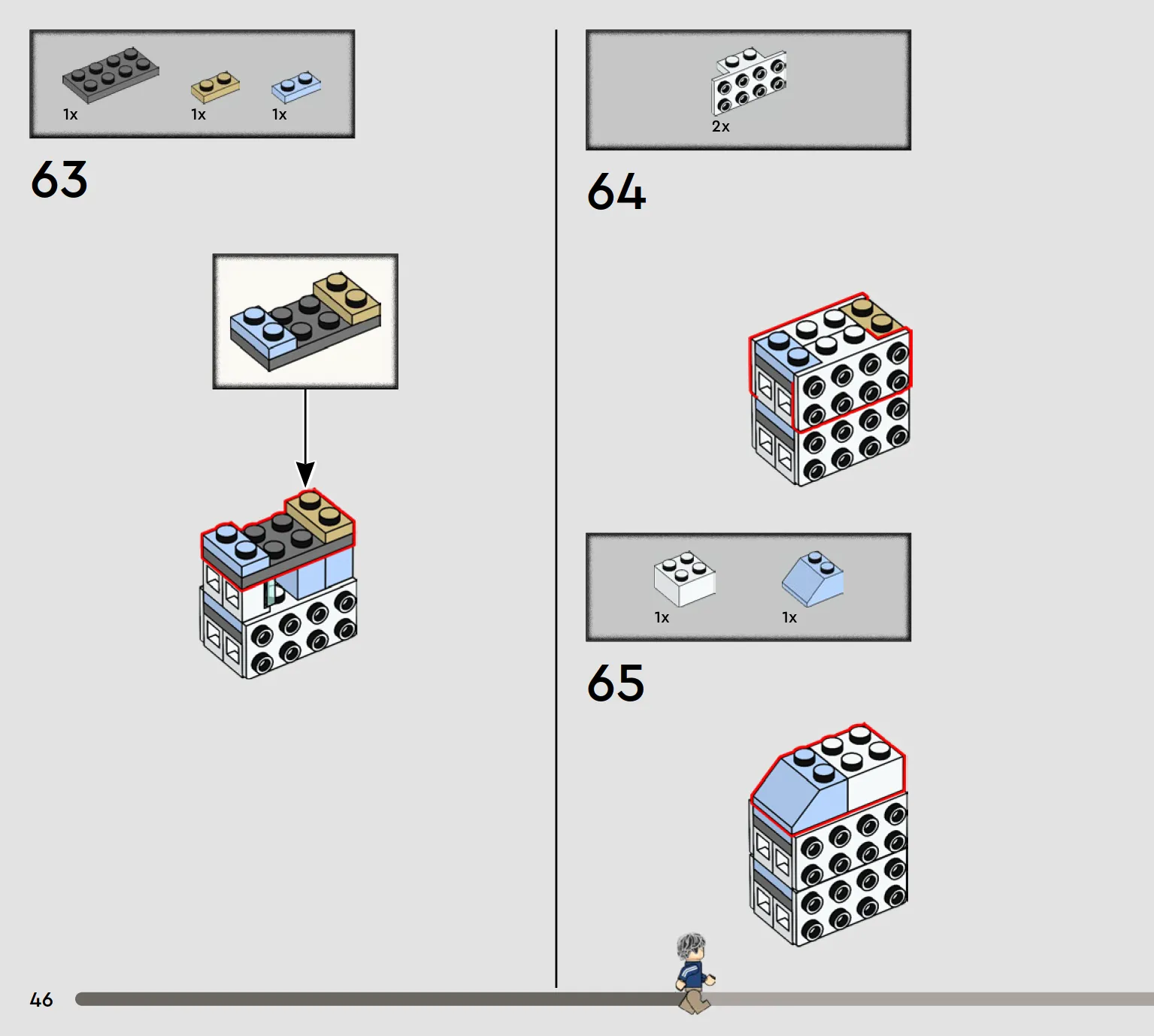 1x 1x 1x

63

2x

64

1x 1x

65

46