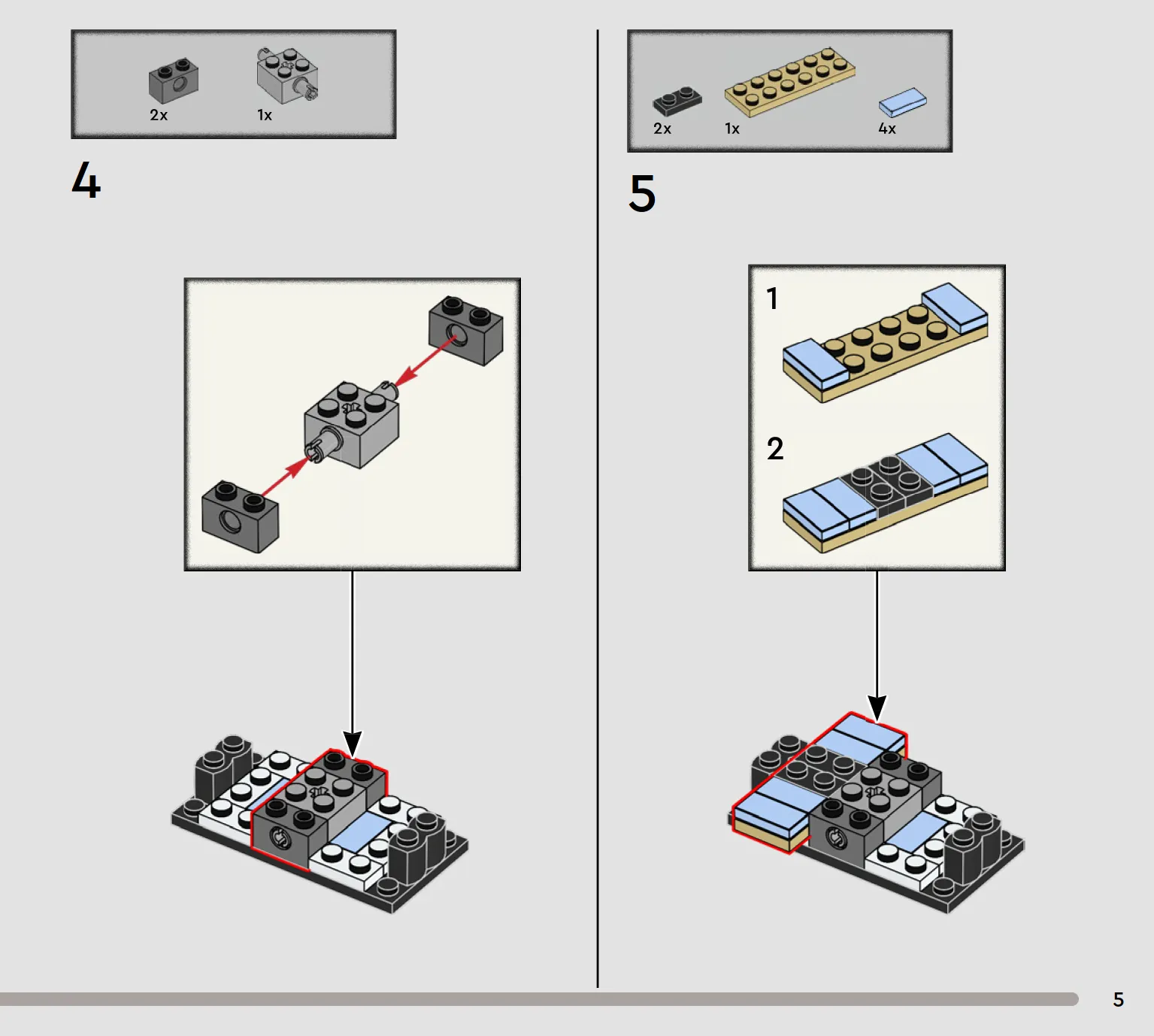 2x 1x

4

2x 1x 4x

5

1

2

5