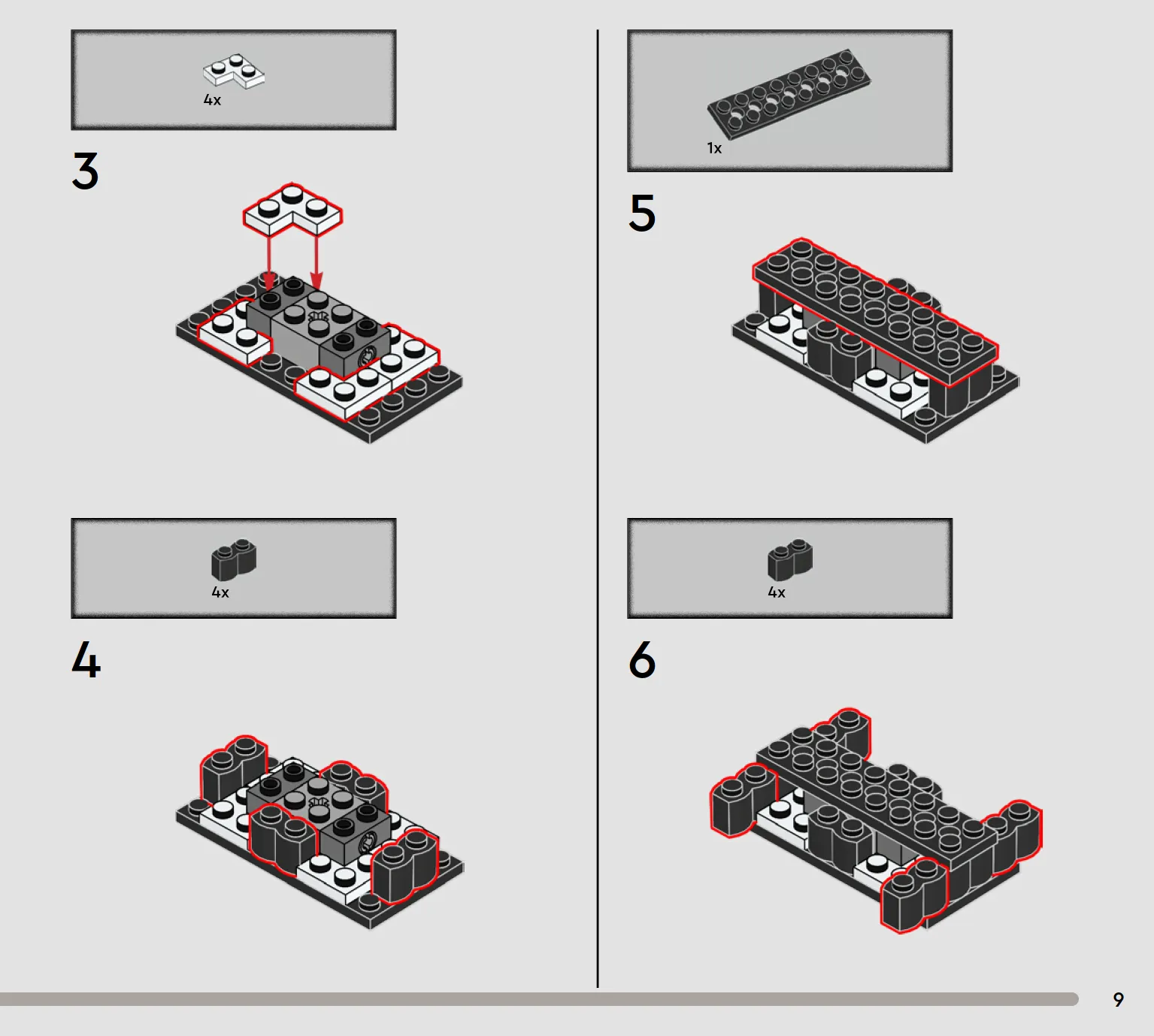 4x

3

4x

4

1x

5

4x

6

9