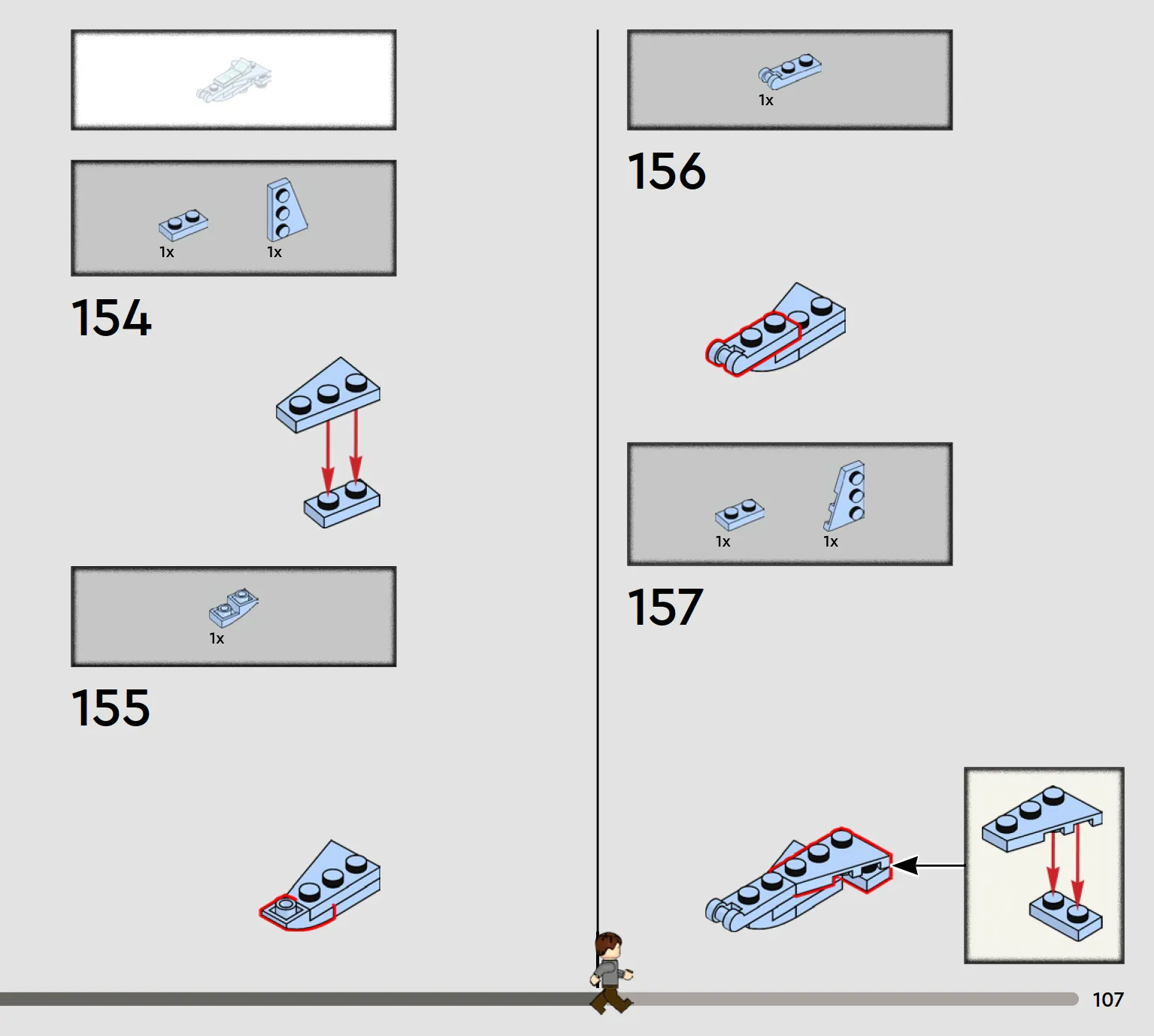 1x 1x

154

1x

155

1x

156

1x 1x

157

107