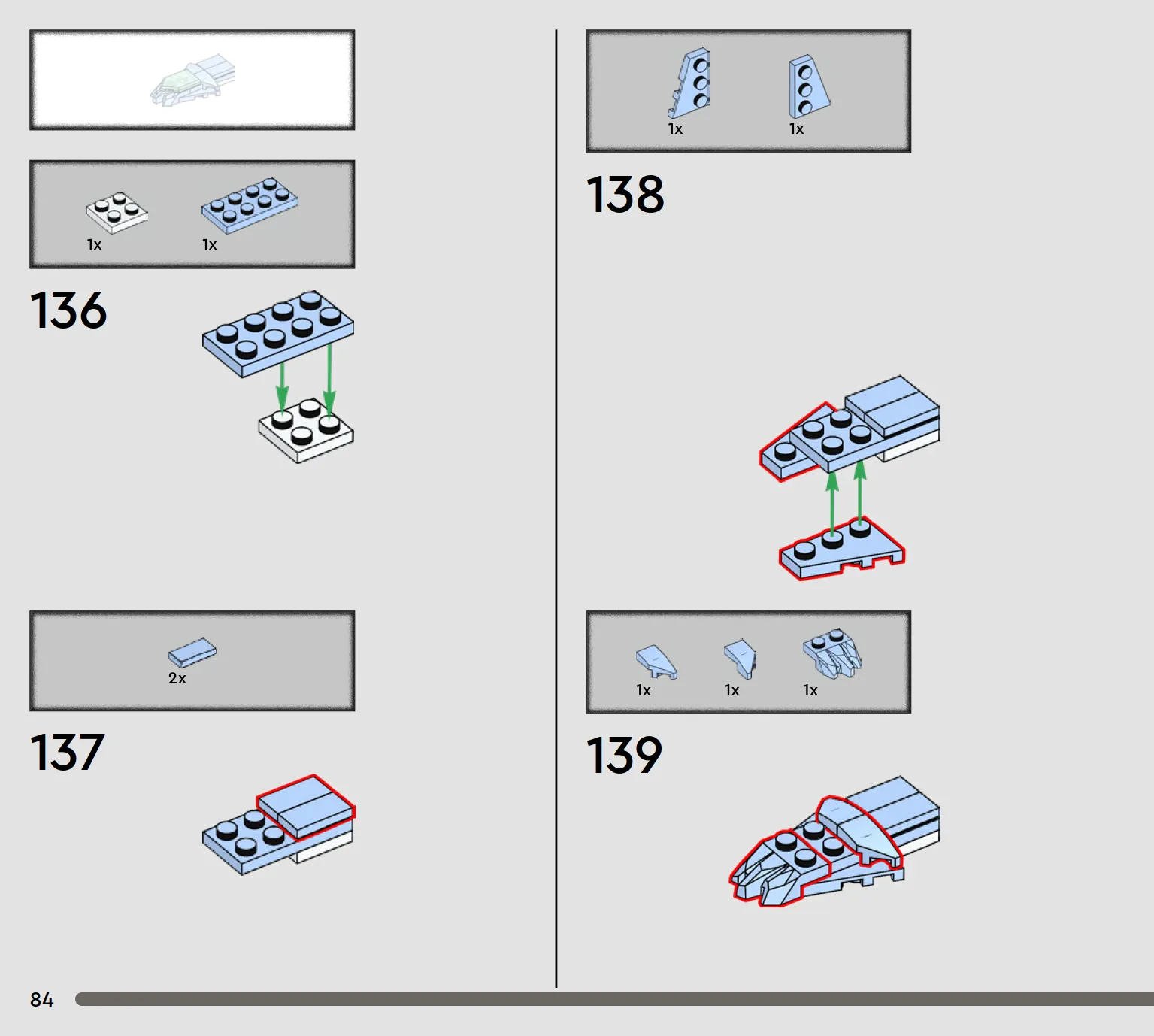 1x 1x

136

2x

137

1x 1x

138

1x 1x 1x

139

84