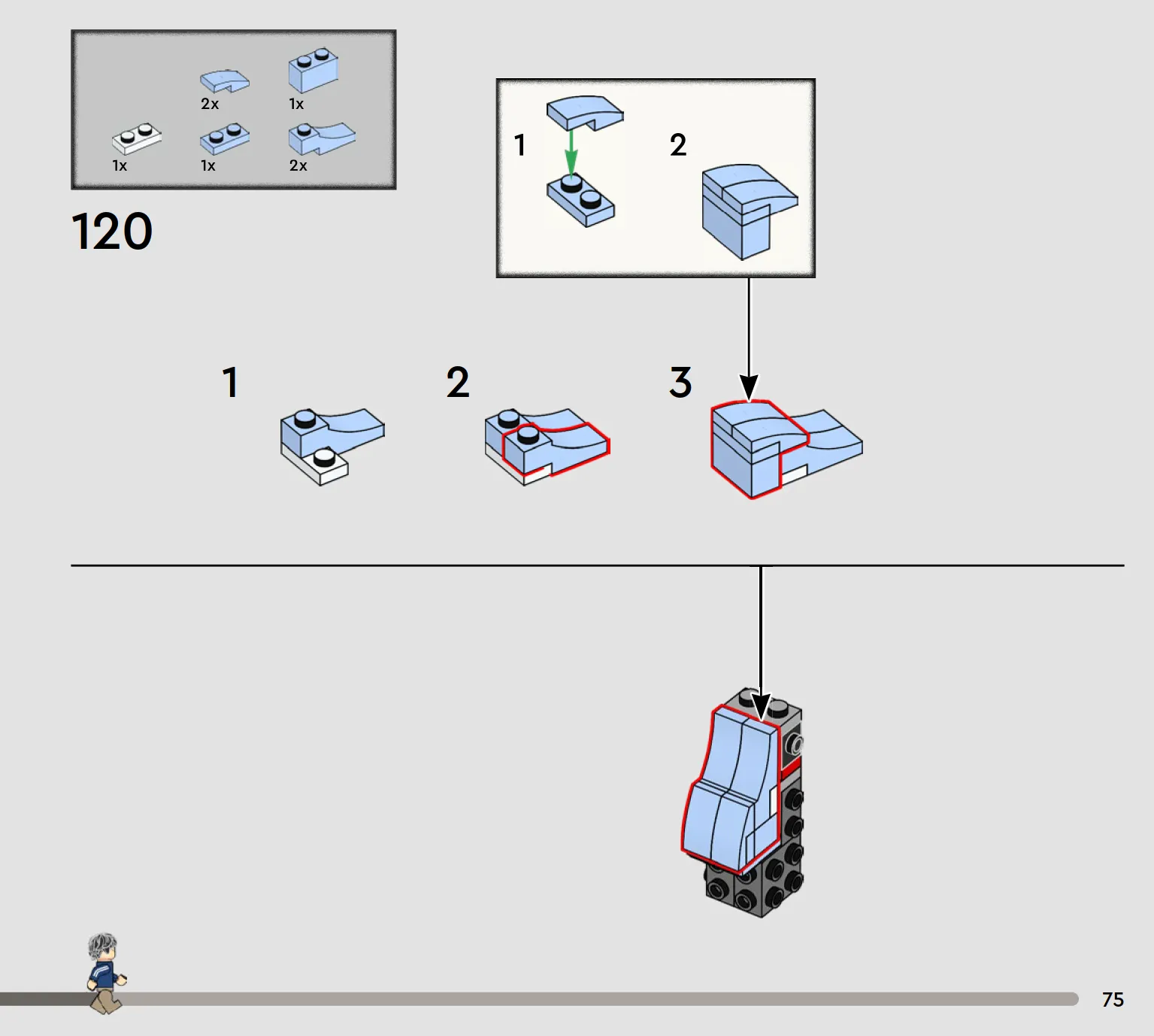 2x
1x
1x
1x
2x

120

1
2

1
2
3

75