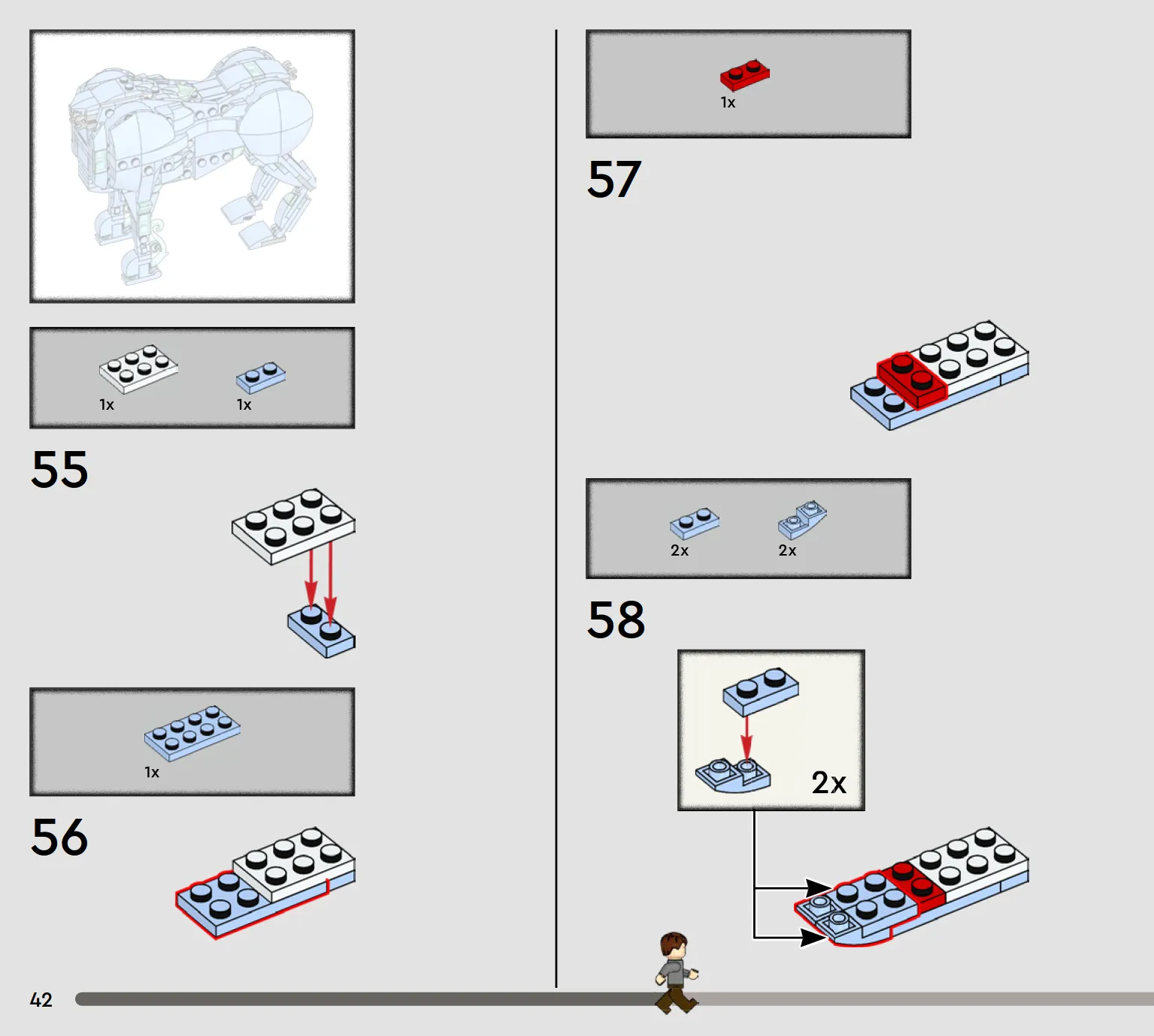 1x 1x

55

1x

56

1x

57

2x 2x

58

2x

42