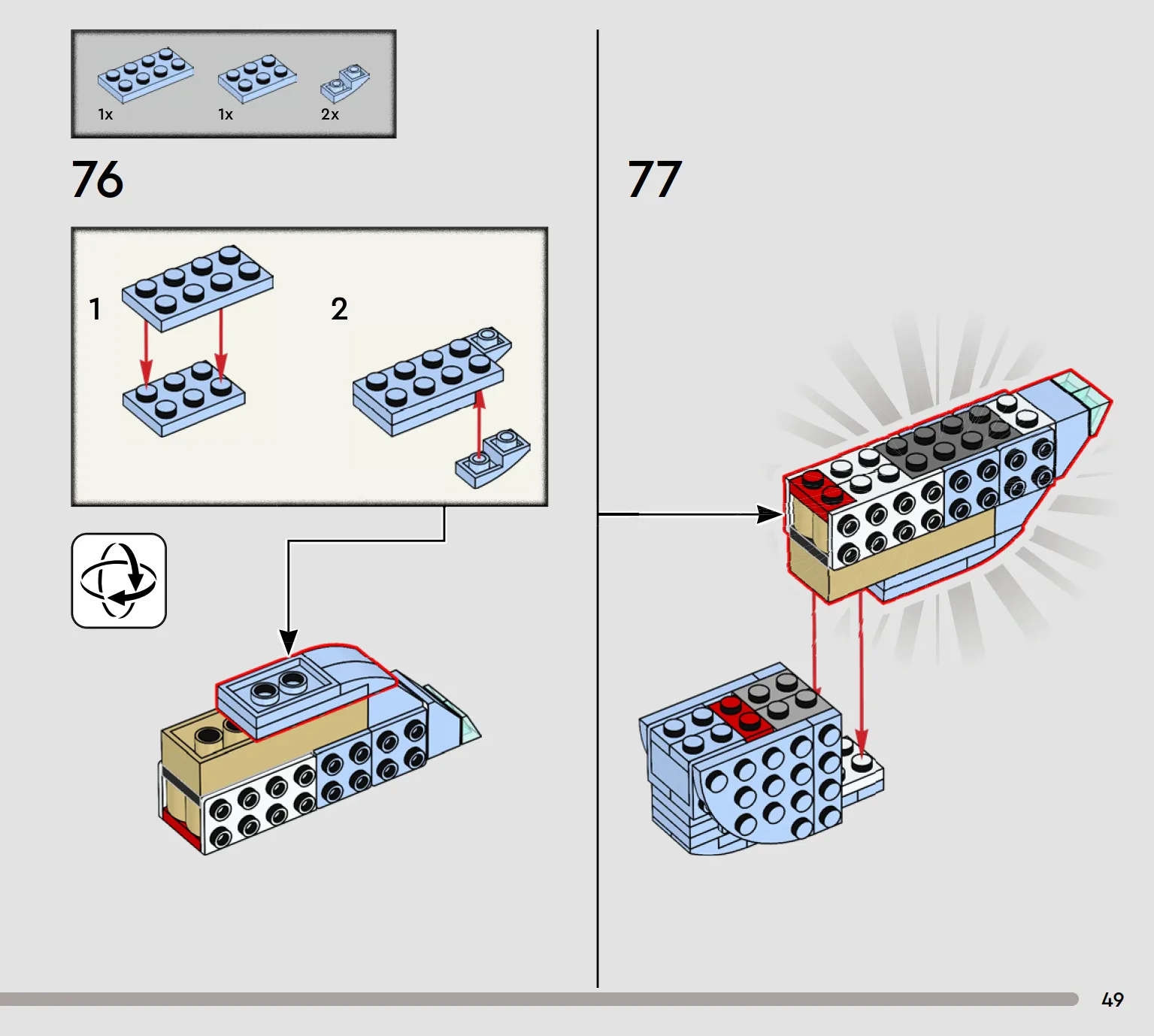 1x 1x 2x

76

1

2

77

49