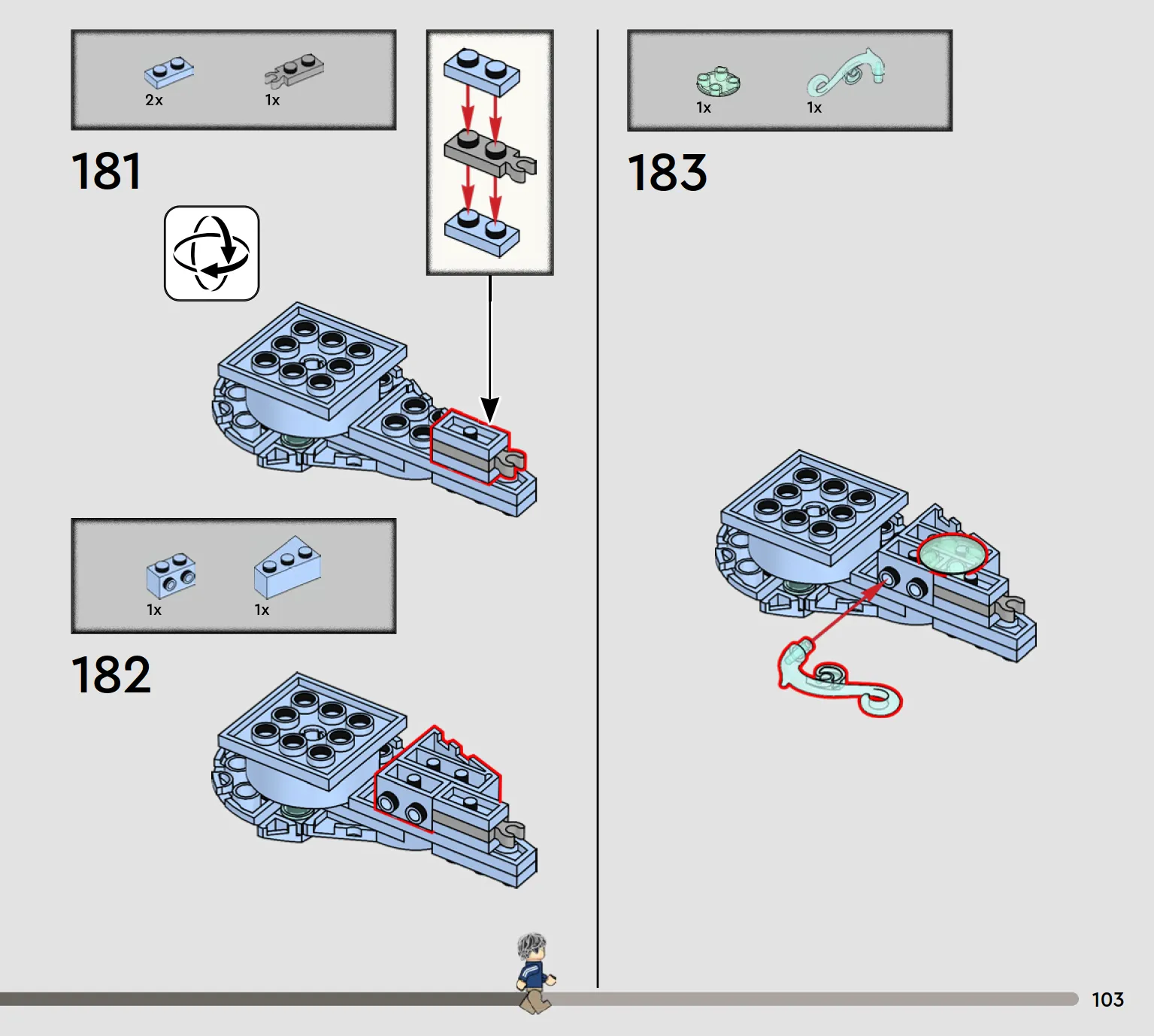 2x 1x

181

1x 1x

182

1x 1x

183

103