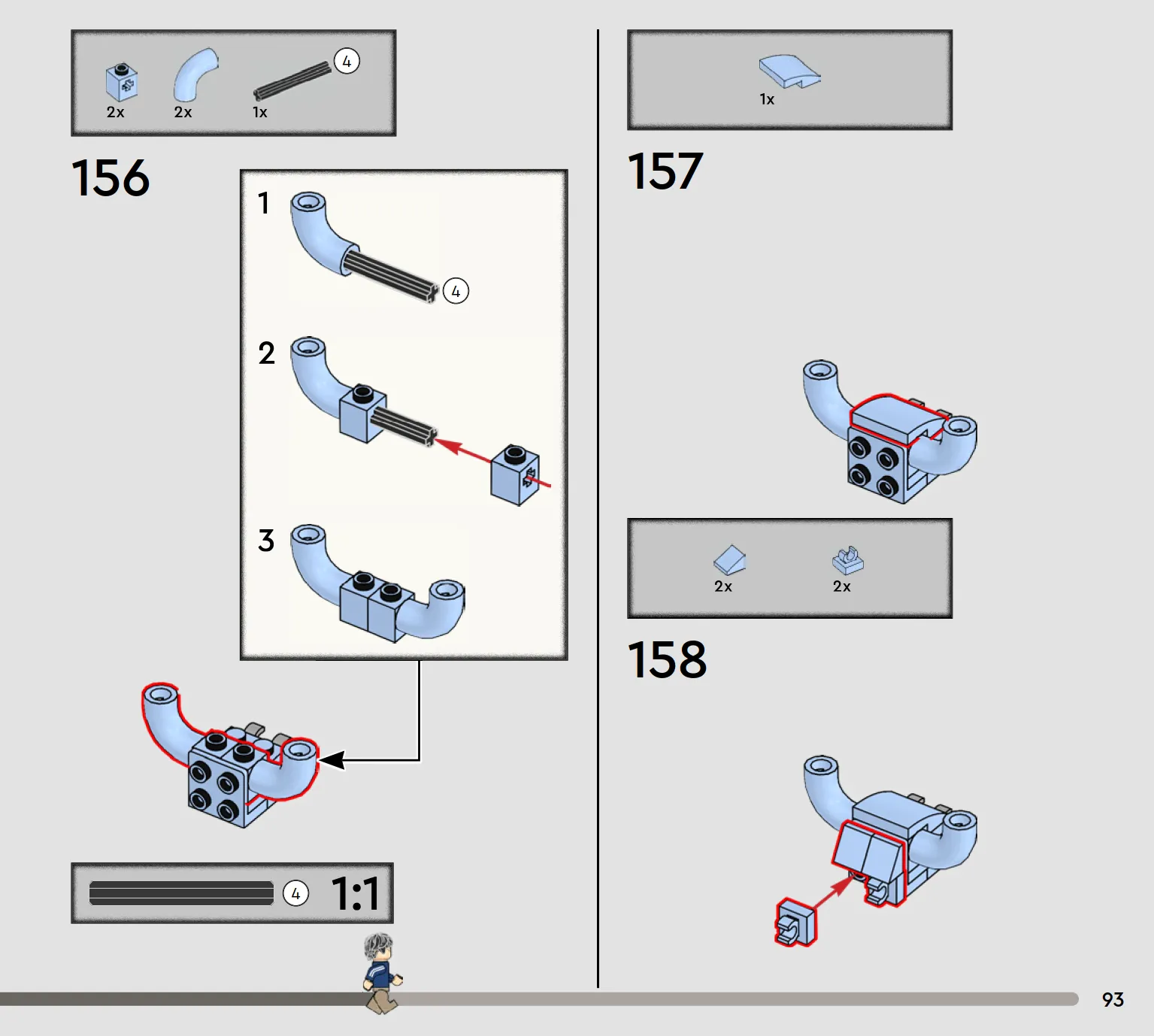 2x 2x 1x 4

156

1

4

2

3

4 1:1

1x

157

2x 2x

158

93