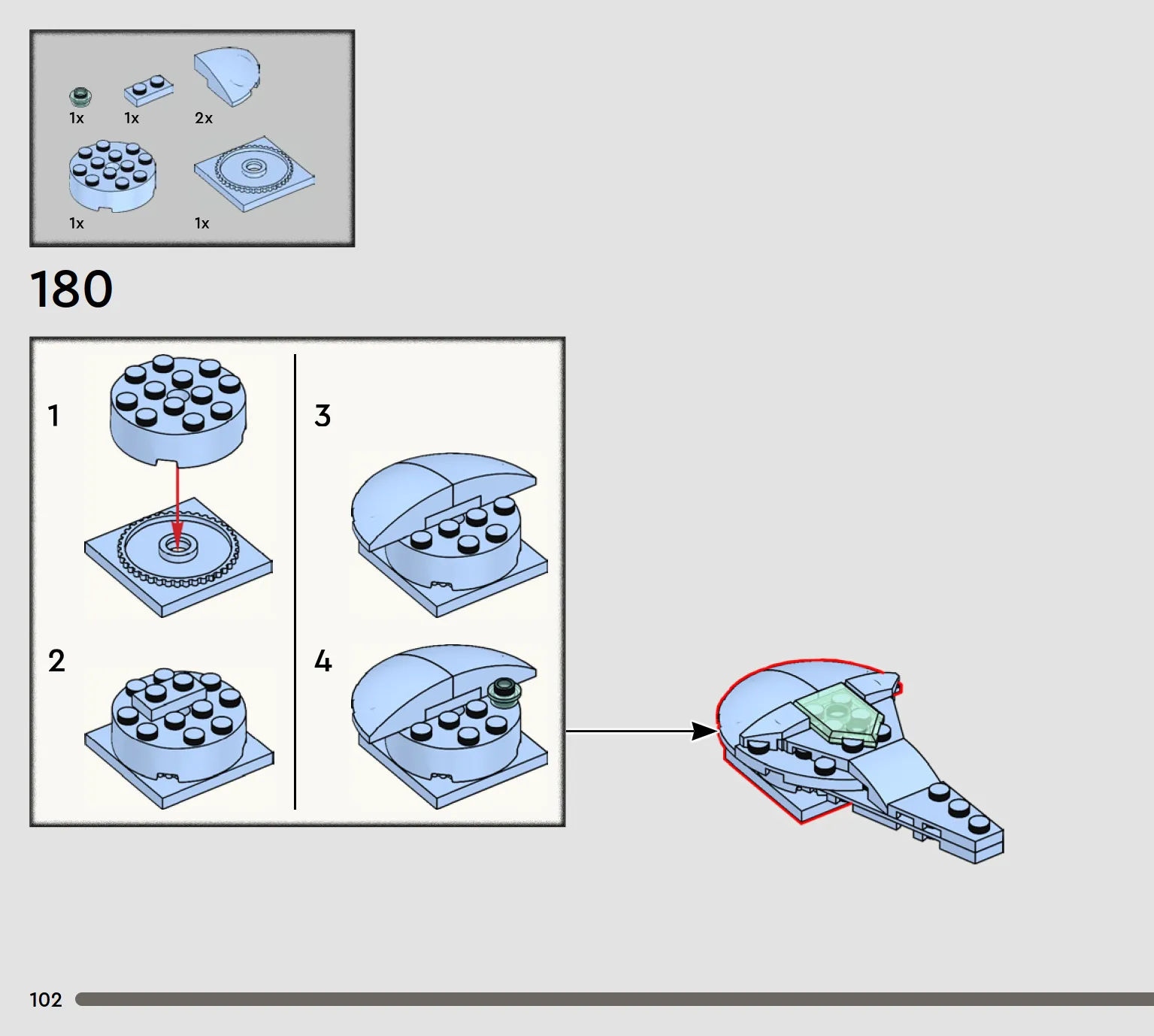 1x 1x 2x

1x 1x

180

1

2

3

4

102