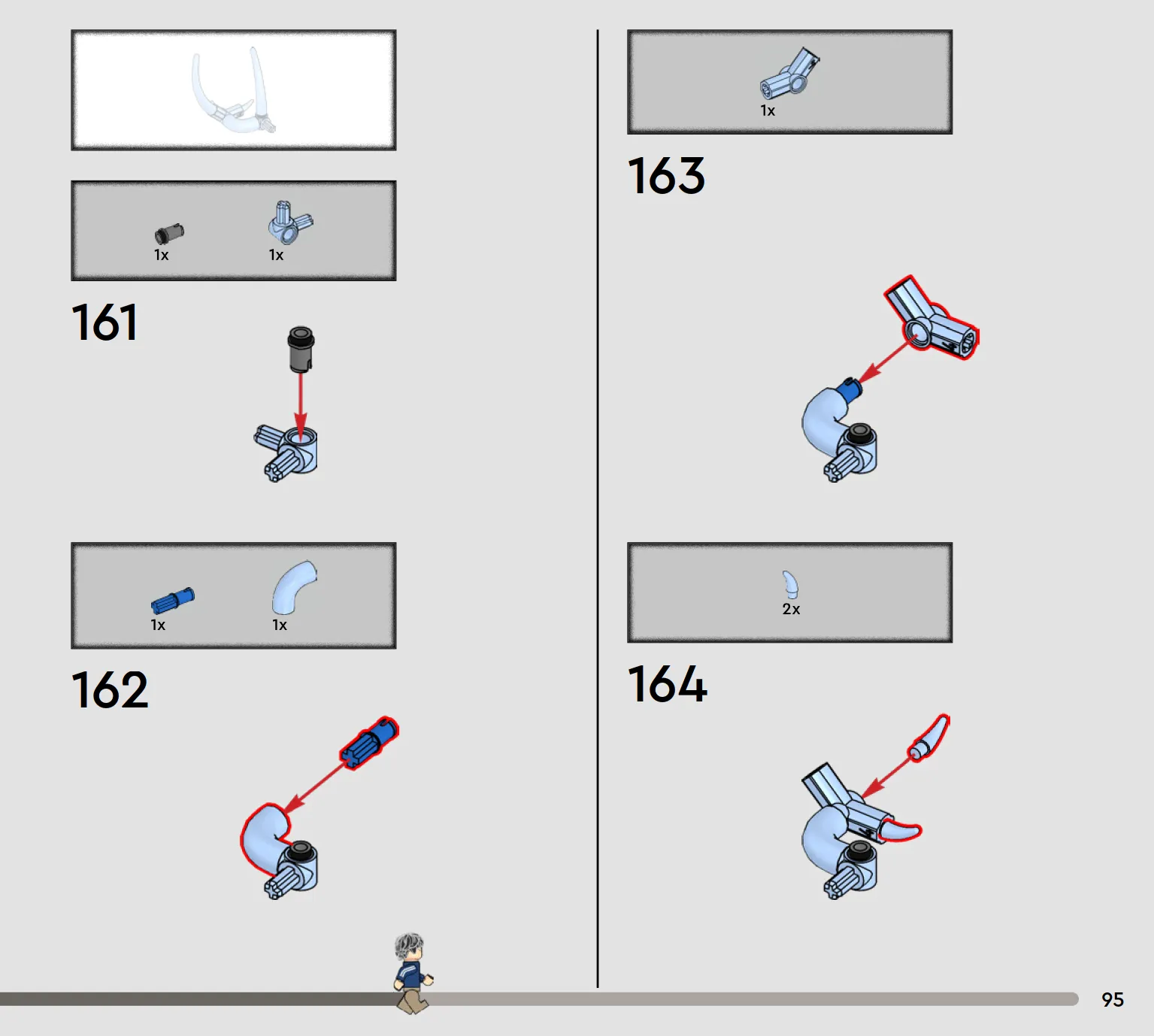 1x 1x

161

1x 1x

162

1x

163

2x

164

95