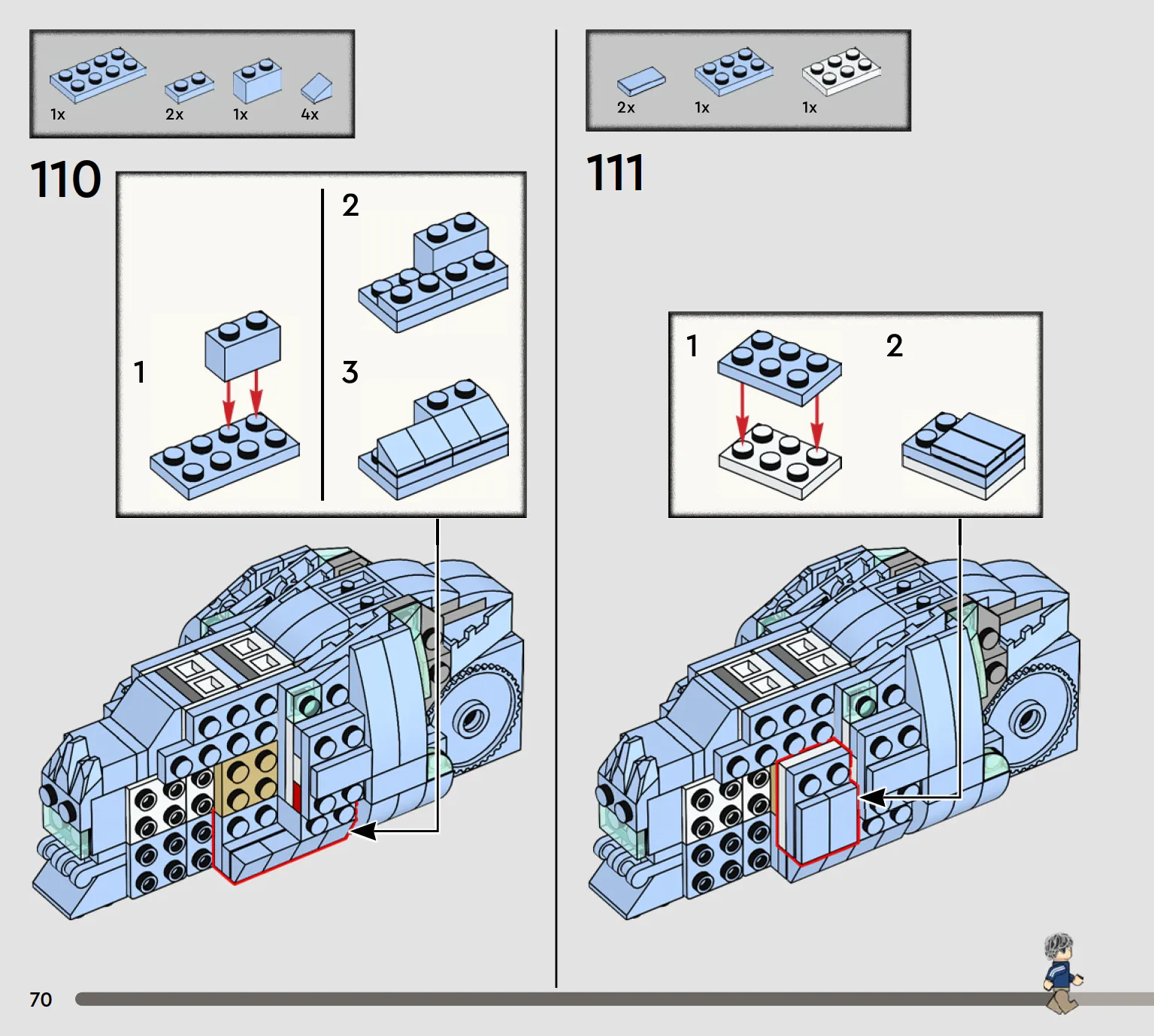 1x 2x 1x 4x

110

1

2

3

2x 1x 1x

111

1

2

70