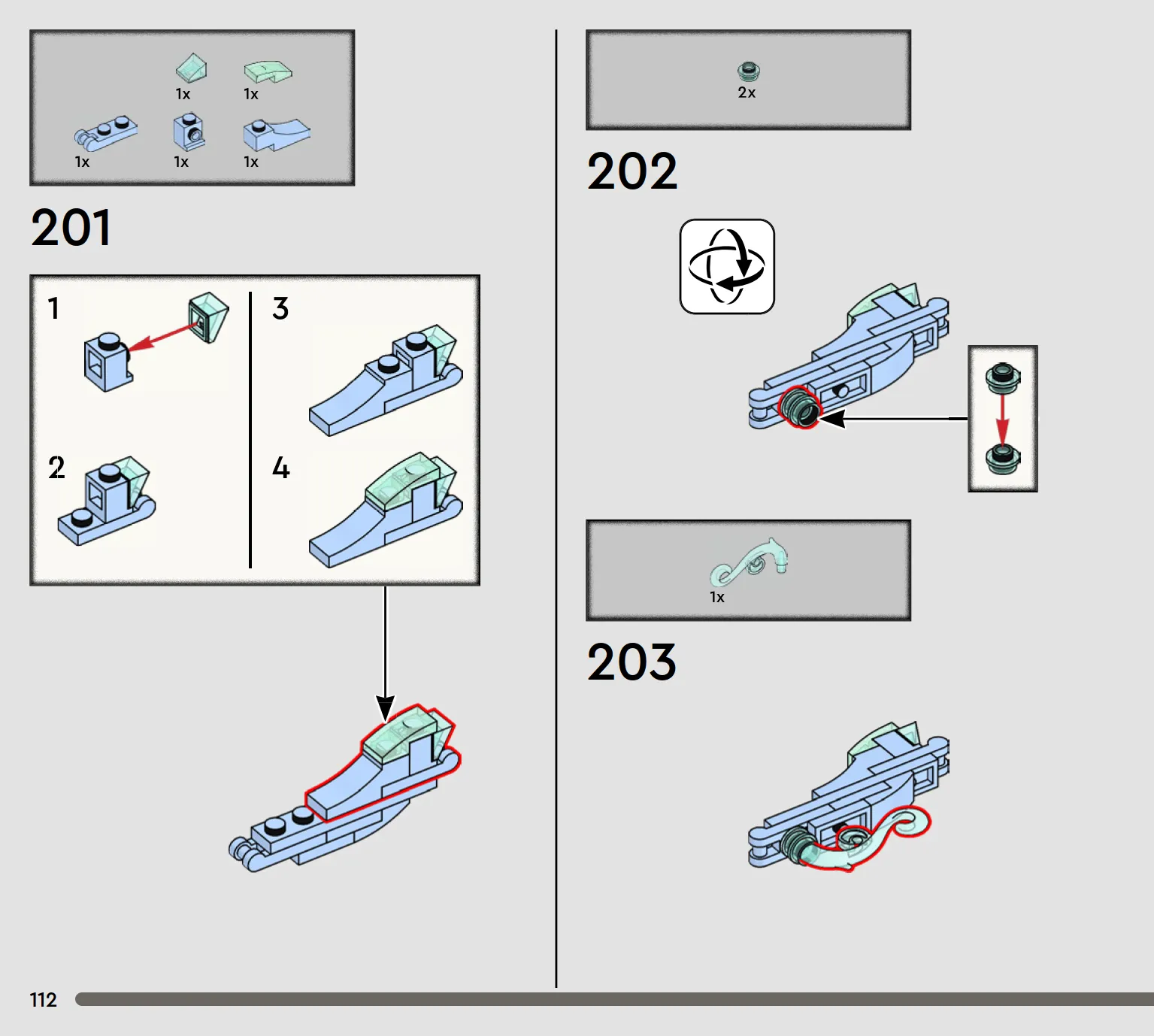 1x
1x
1x
1x
1x

201

1
2
3
4

2x

202

1x

203

112