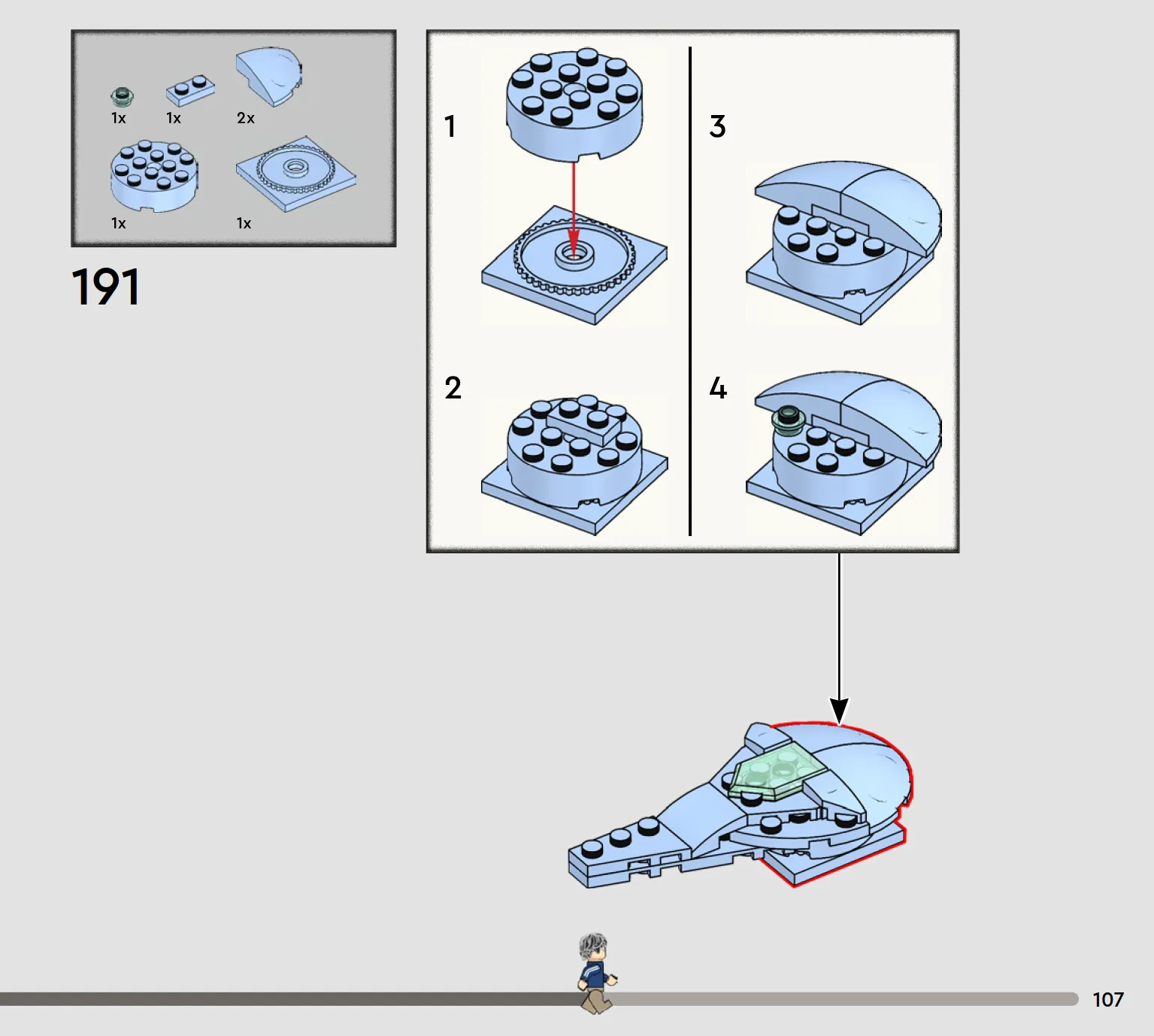 1x 1x 2x

1x 1x

191

1

2

3

4

107