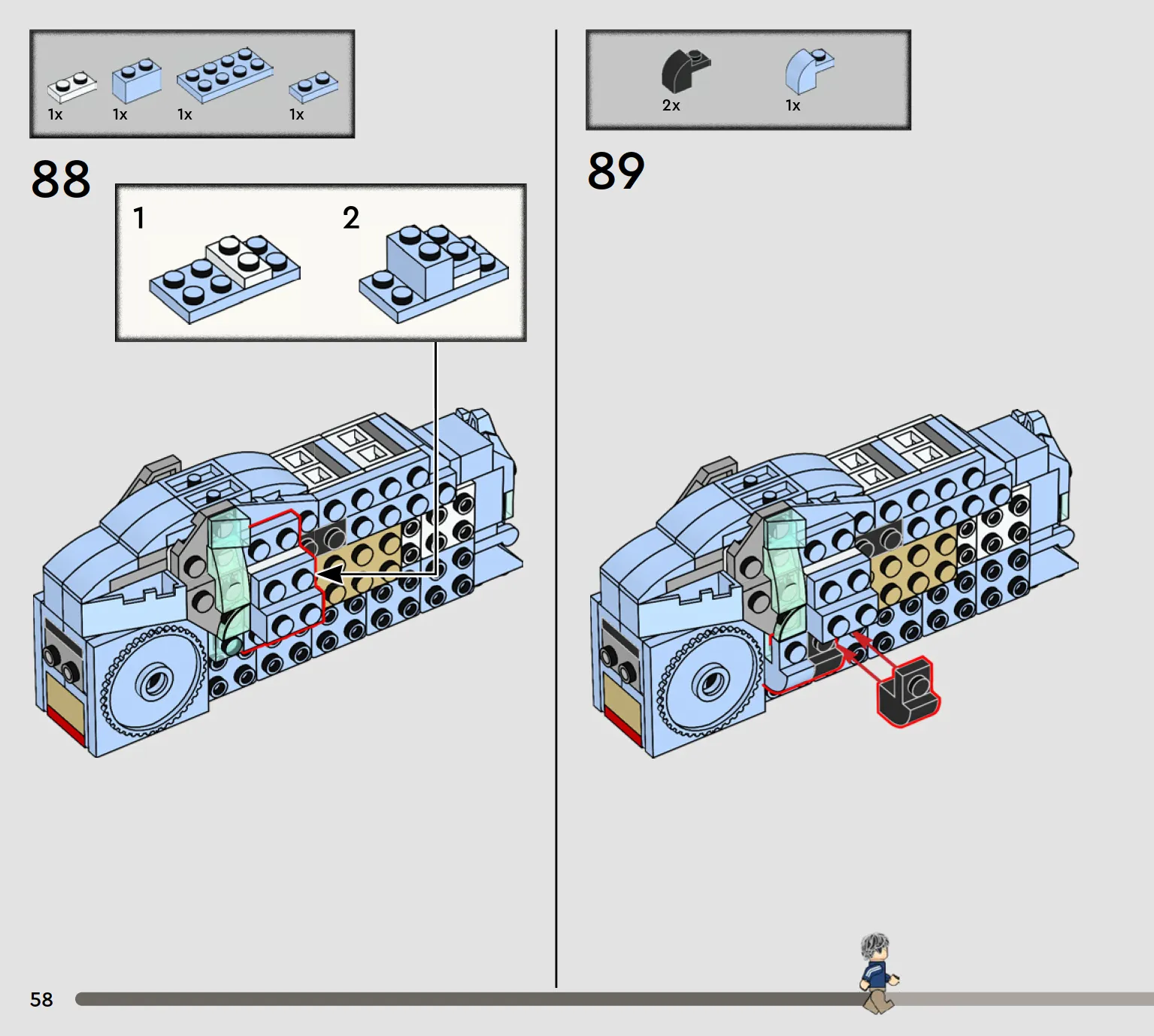 1x 1x 1x 1x

88

1 2

2x 1x

89

58