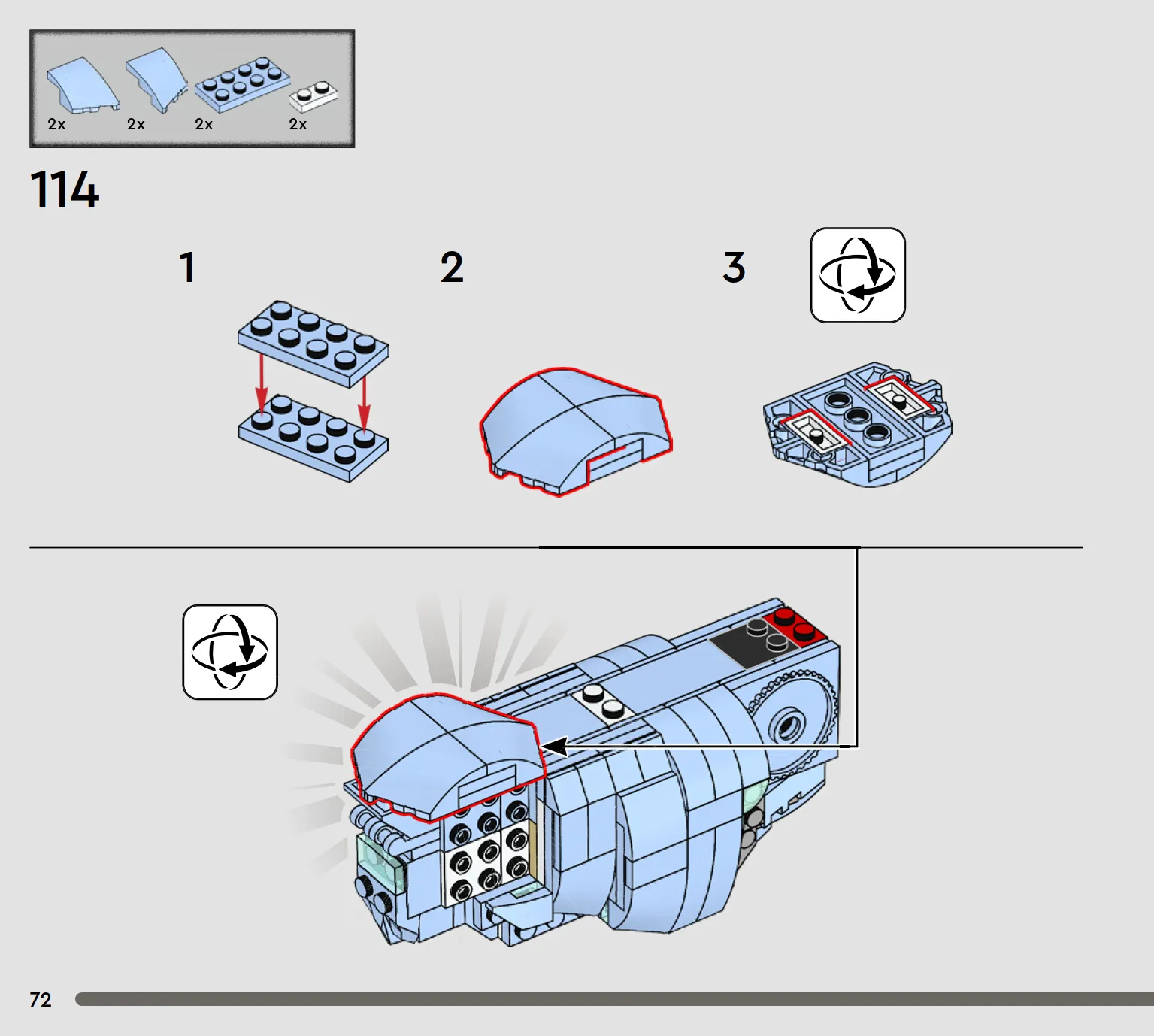 2x 2x 2x 2x

114

1

2

3

72