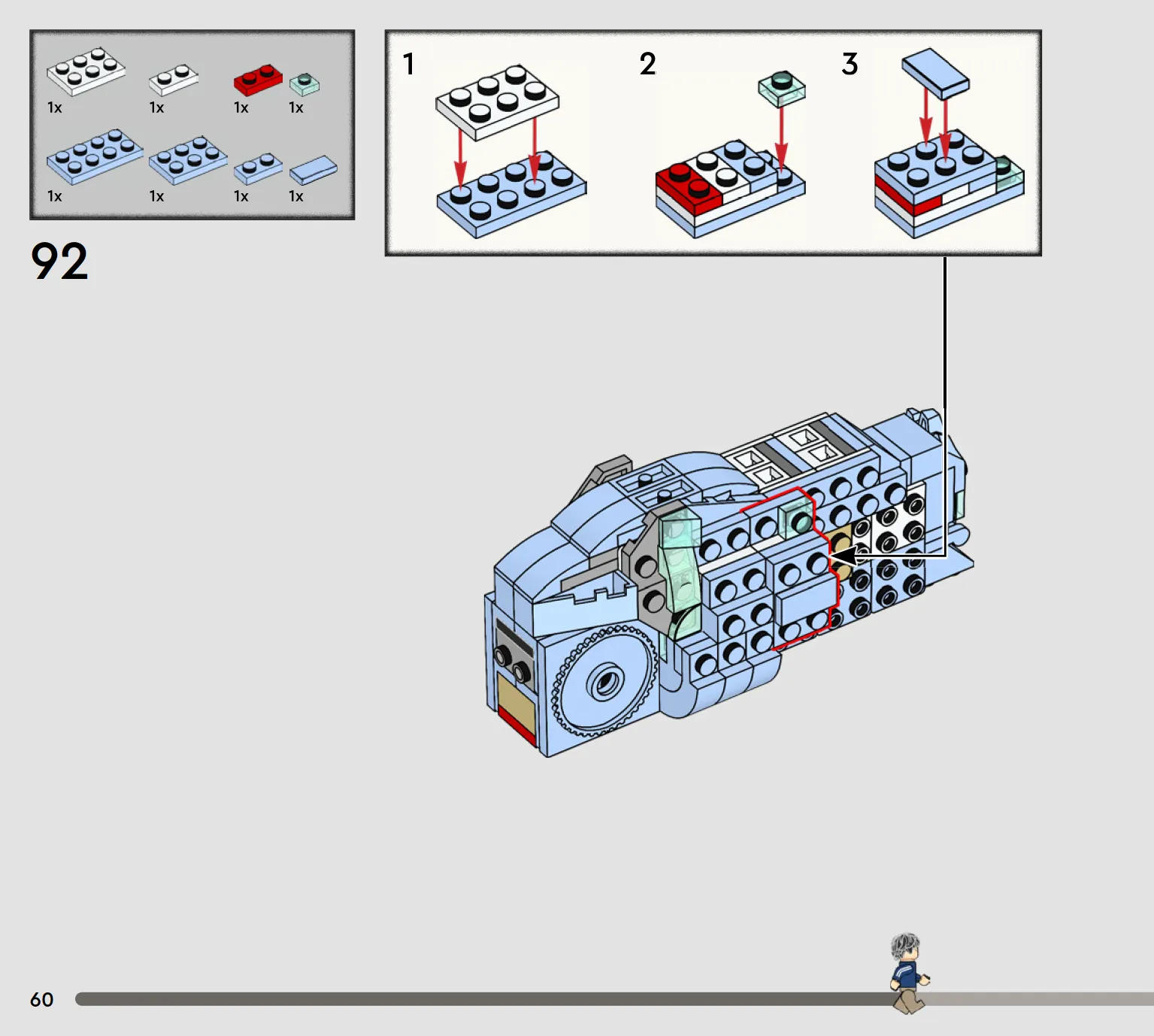 1x 1x 1x 1x
1x 1x 1x 1x

92

1 2 3

60