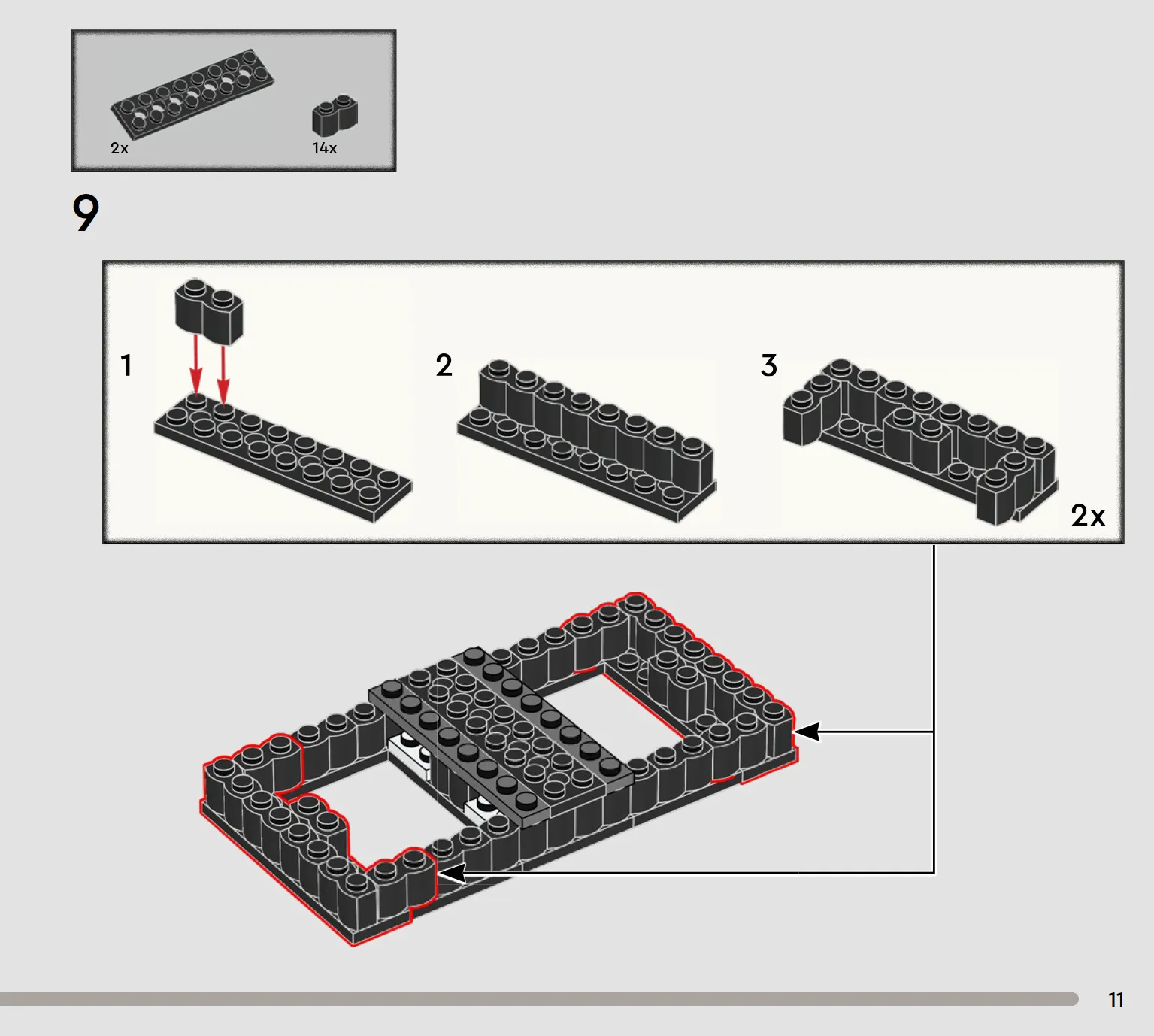 2x

14x

9

1

2

3

2x

11