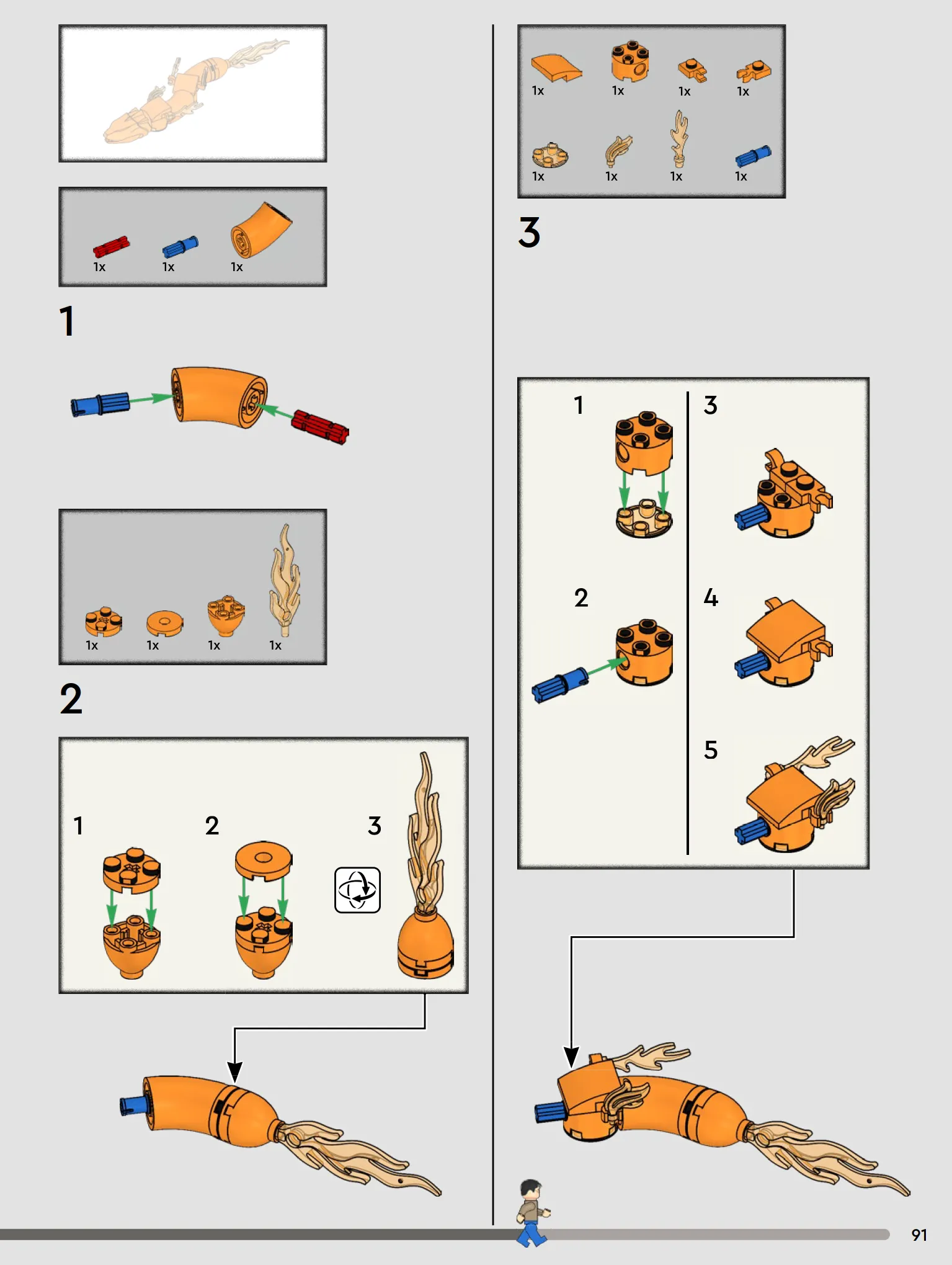 1x 1x 1x

1

1x 1x 1x 1x

2

1

2

3

1x 1x 1x 1x

1x 1x 1x 1x

3

1

3

2

4

5

91