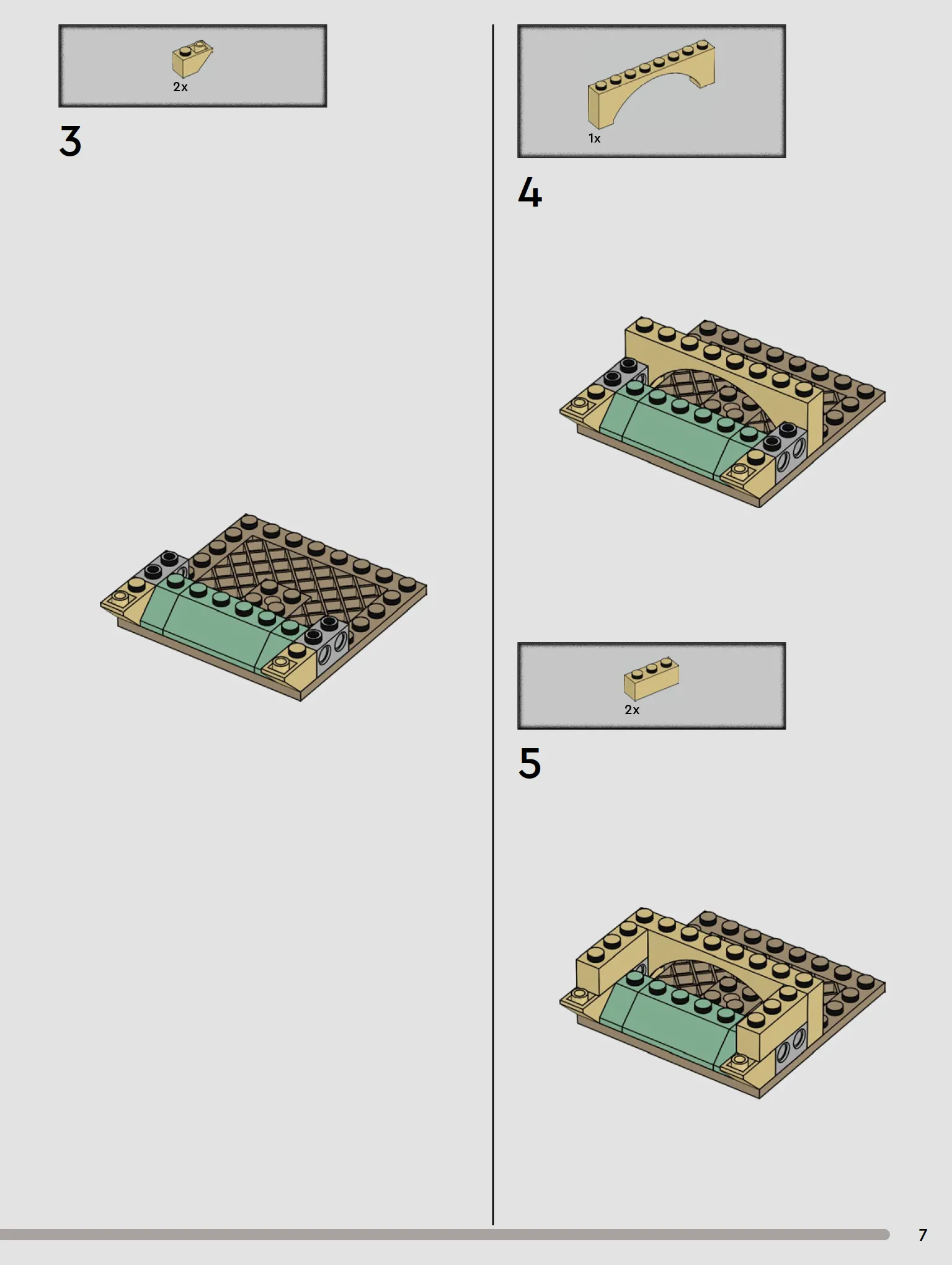 2x

3

1x

4

2x

5

7