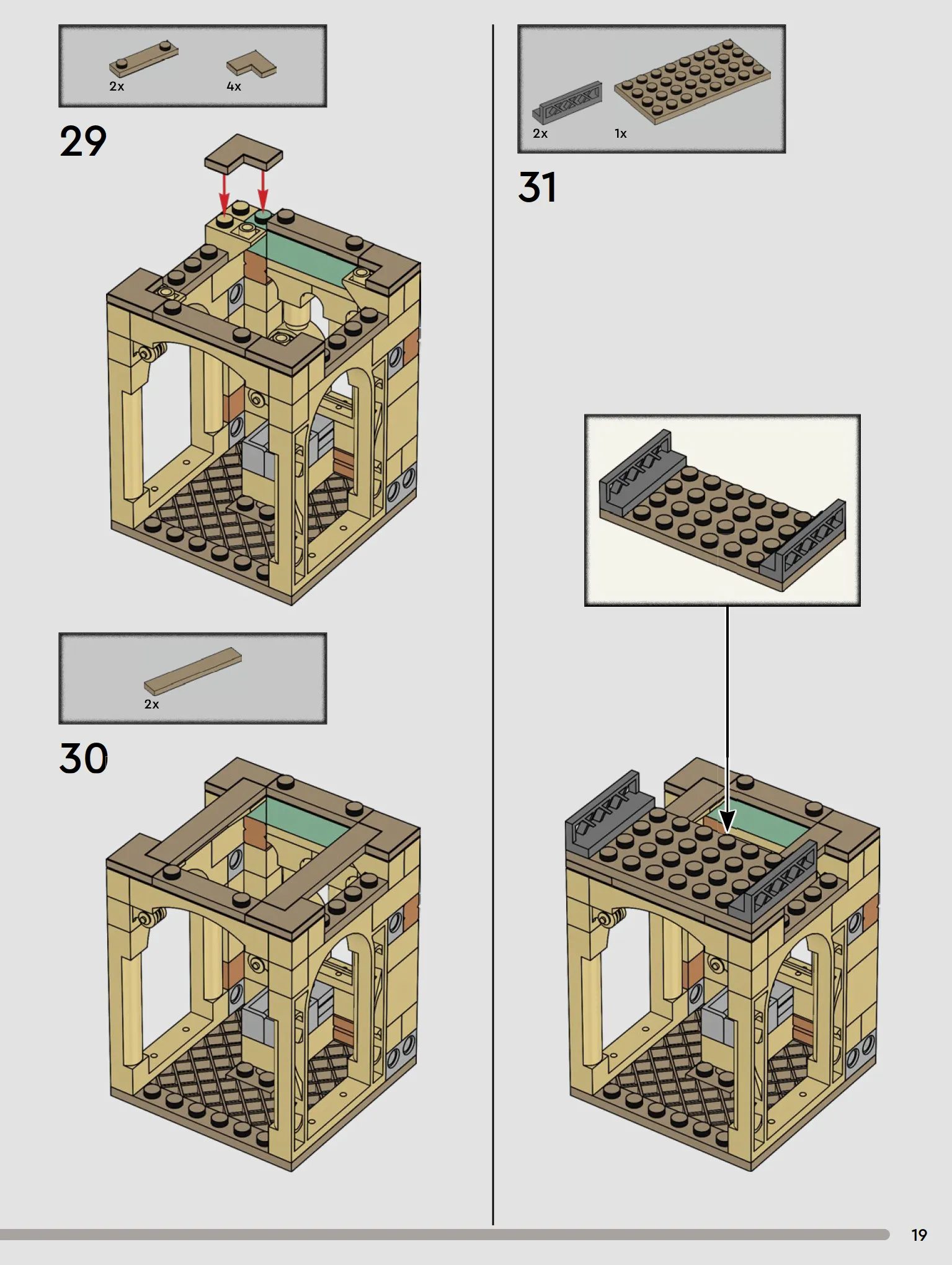 2x 4x

29

2x

30

2x 1x

31

19