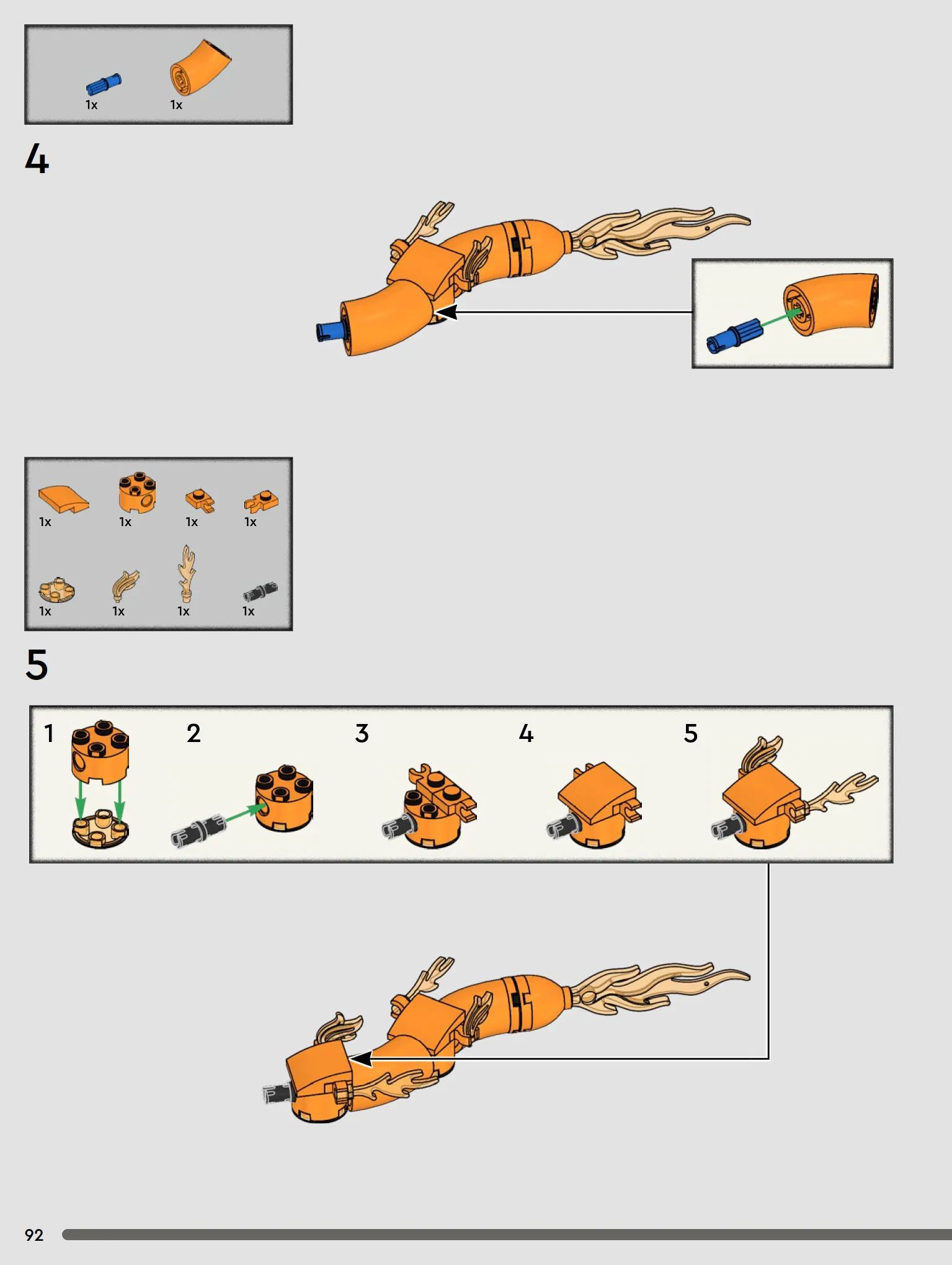 1x 1x

4

1x 1x 1x 1x

1x 1x 1x 1x

5

1 2 3 4 5

92