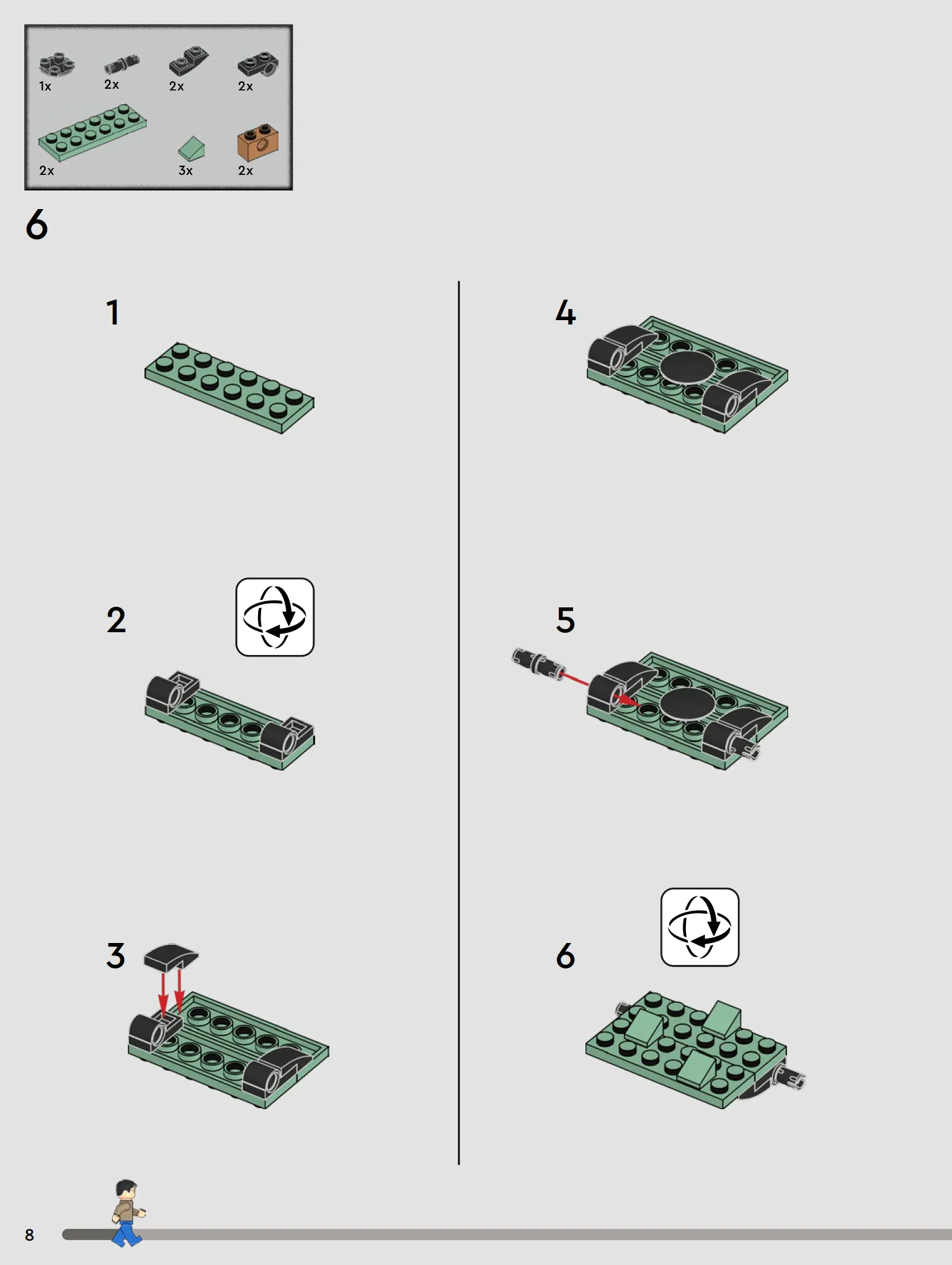 1x
2x
2x
2x
2x
3x
2x

6

1

2

3

4

5

6

8