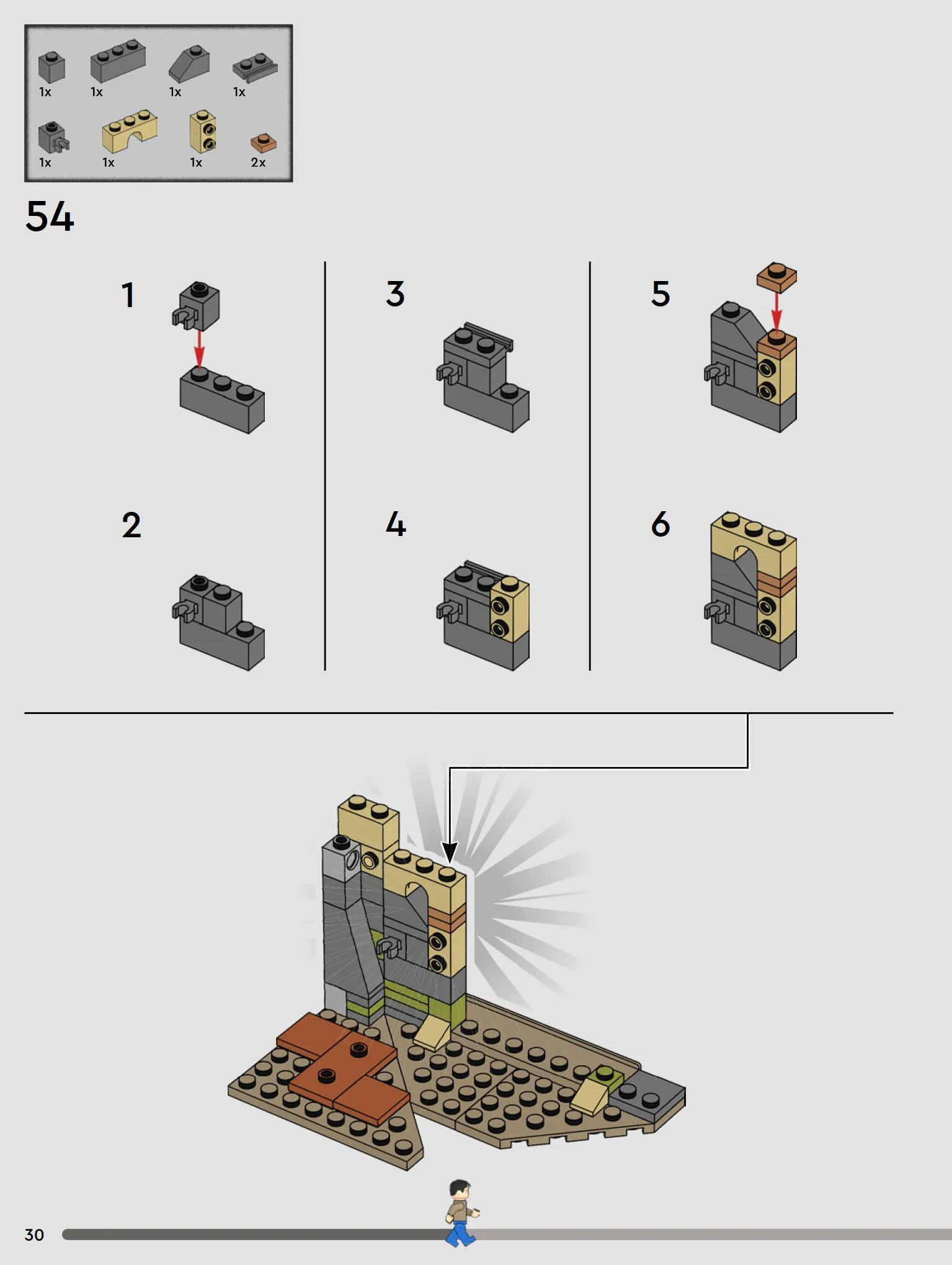 1x 1x 1x 1x
1x 1x 1x 2x

54

1

2

3

4

5

6

30