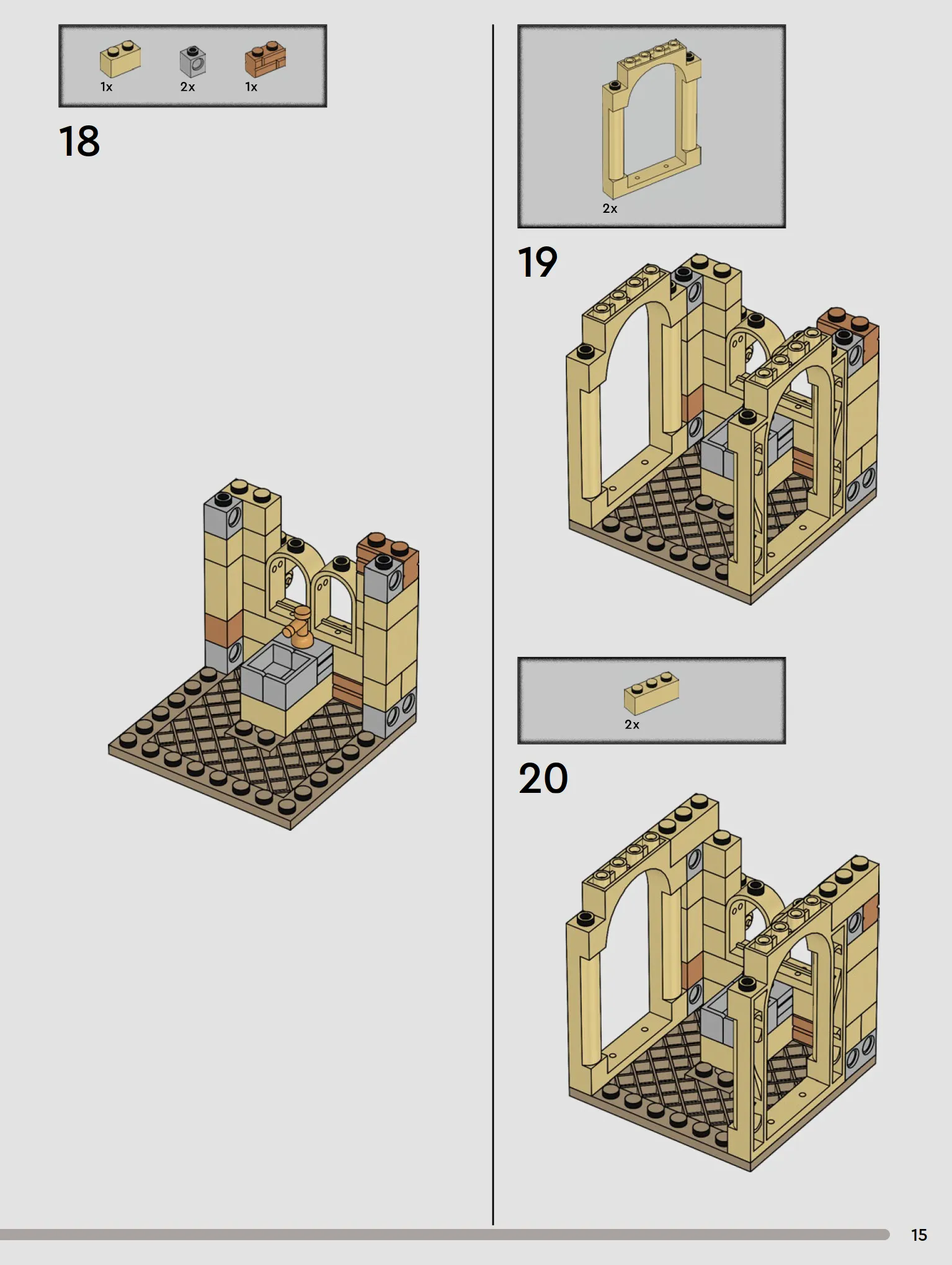 1x 2x 1x

18

2x

19

2x

20

15