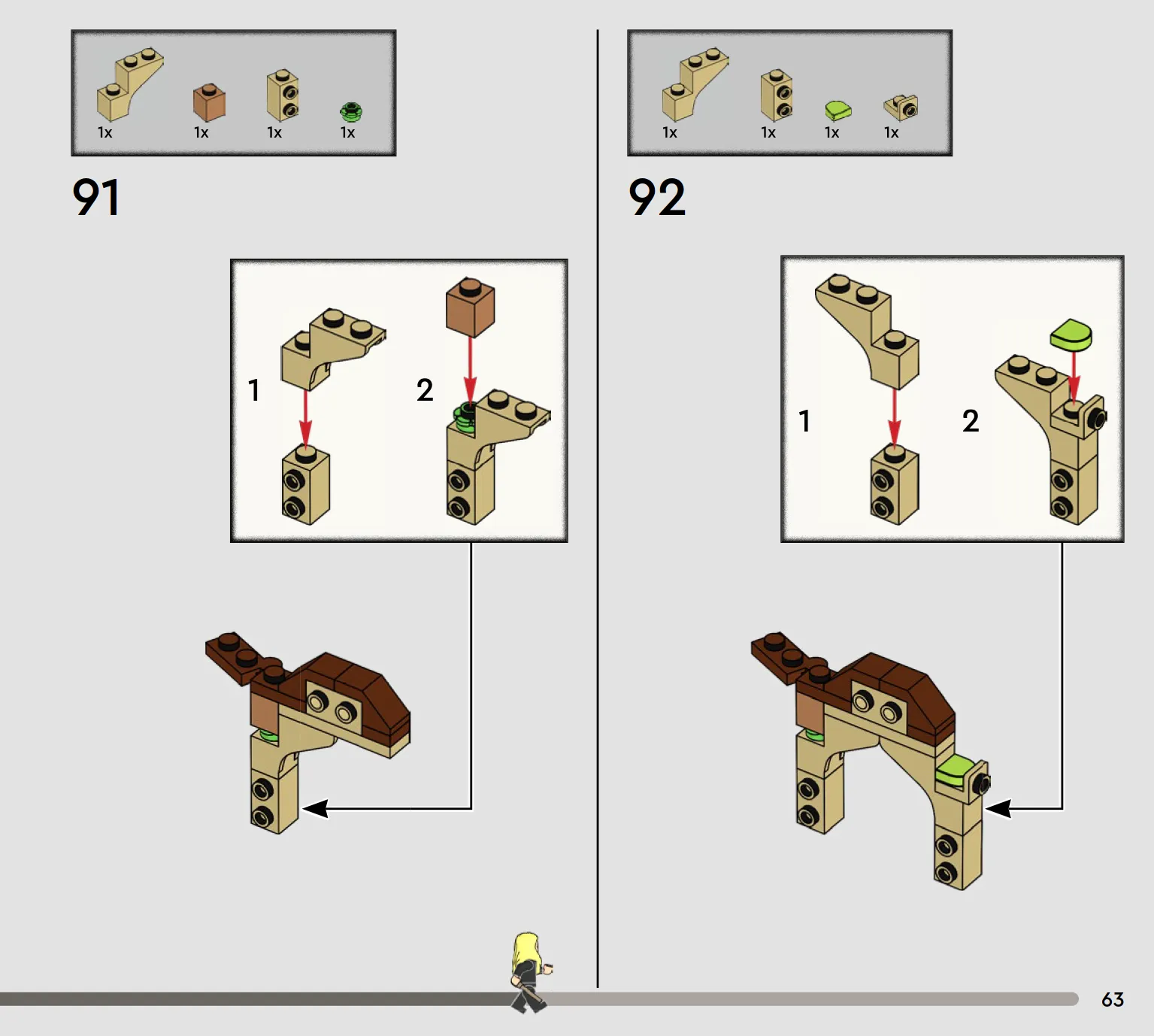 1x 1x 1x 1x

91

1

2

1x 1x 1x 1x

92

1

2

63