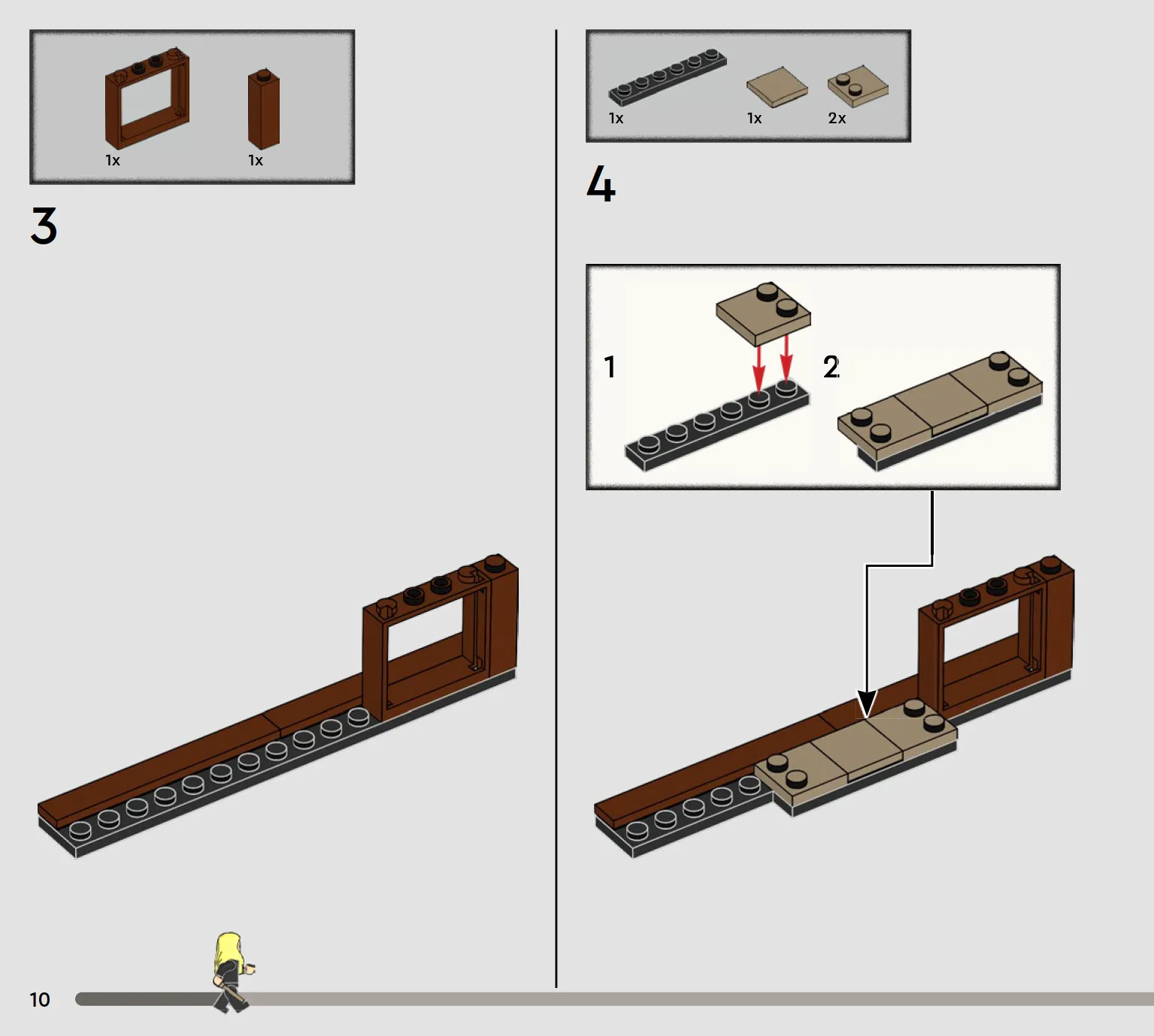 1x
1x

3

1x
1x
2x

4

1
2

10