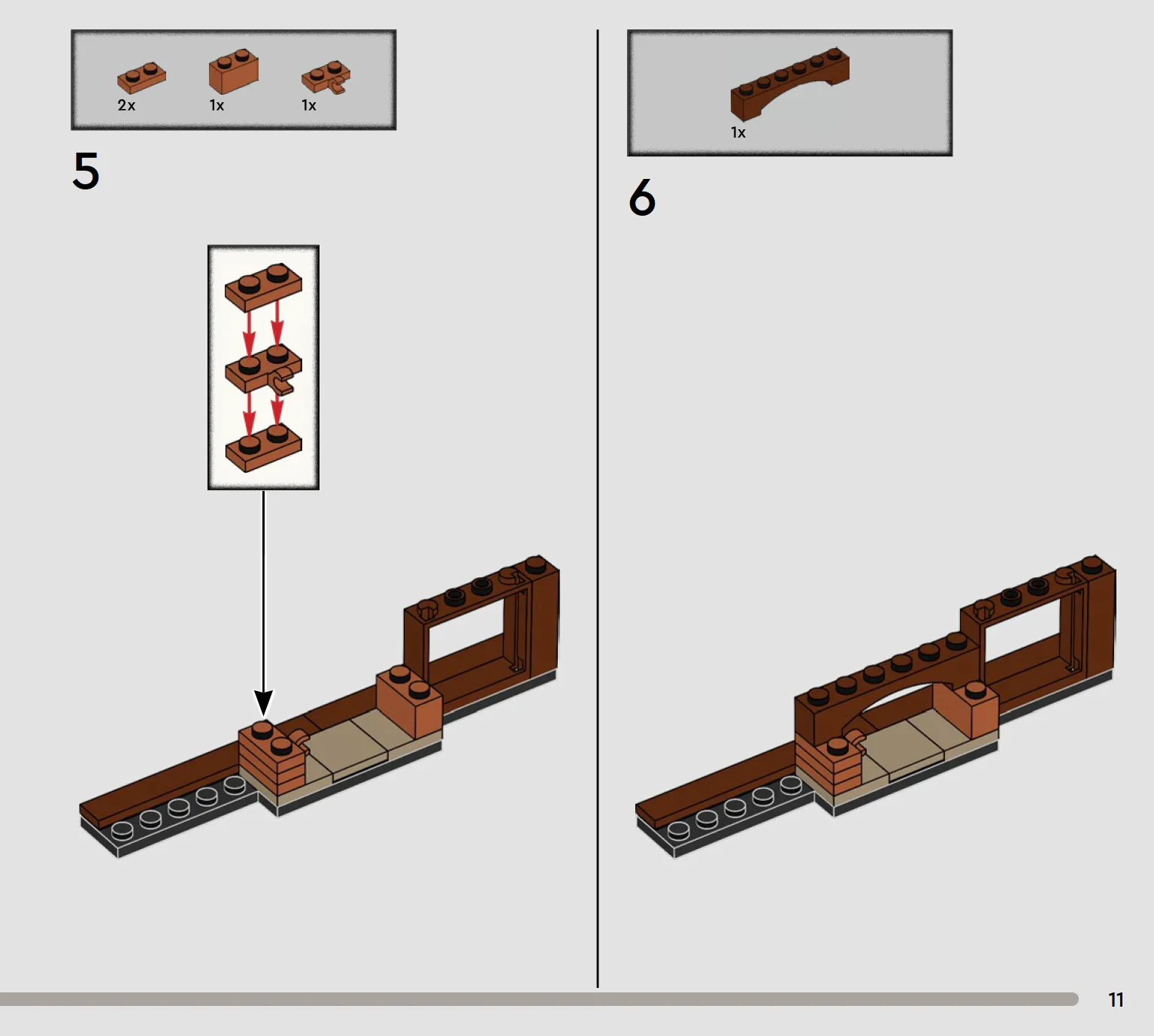 2x 1x 1x

5

1x

6

11